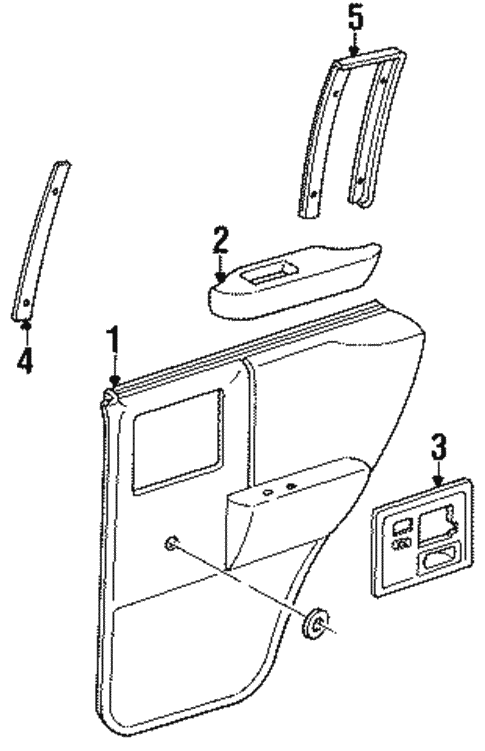 5
2
4
1
3