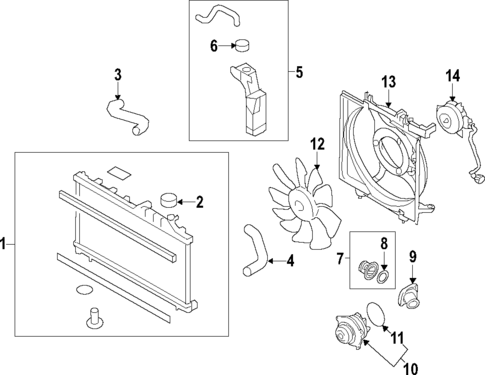 6
5
3
13
14
12
2
1
4
7
8
9
11
10