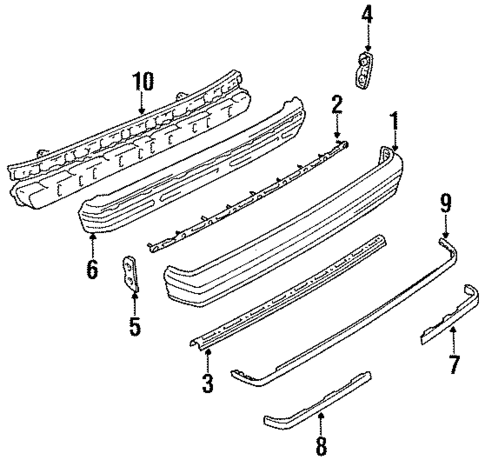 4
10
2
1
9
6
5
7
3
8