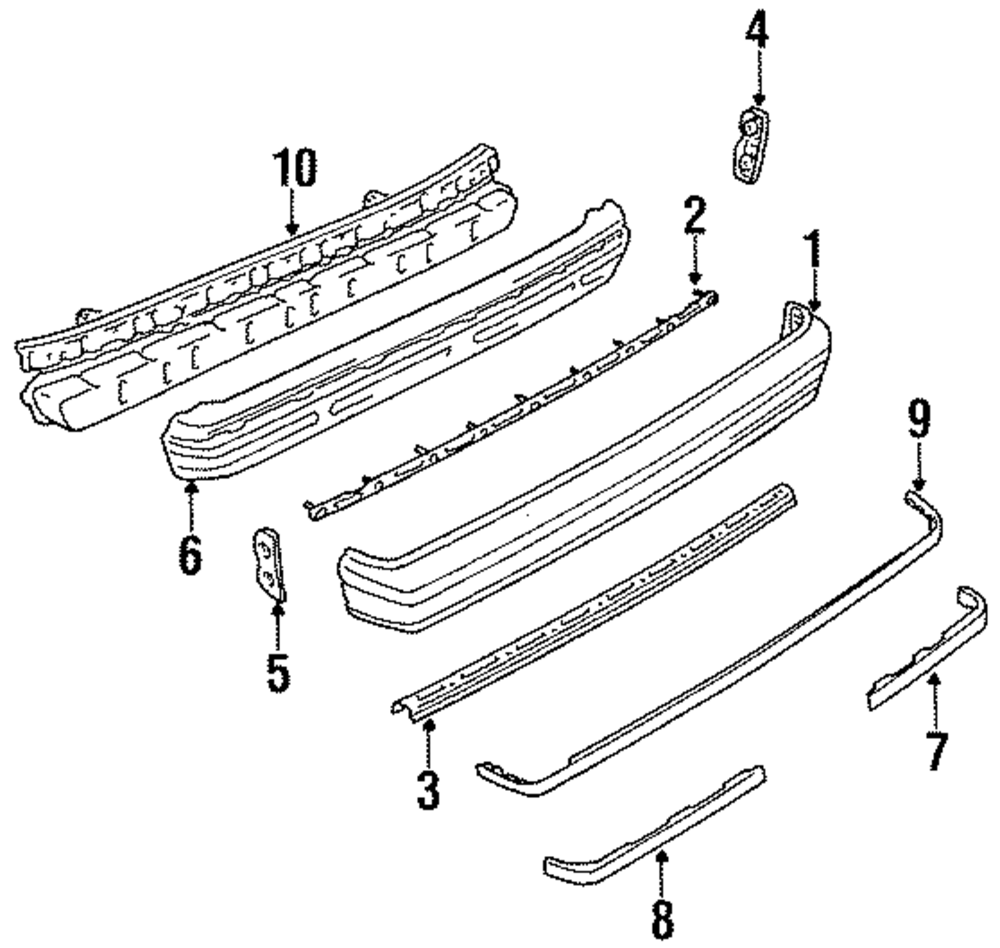 4
10
2
1
9
6
5
7
3
8