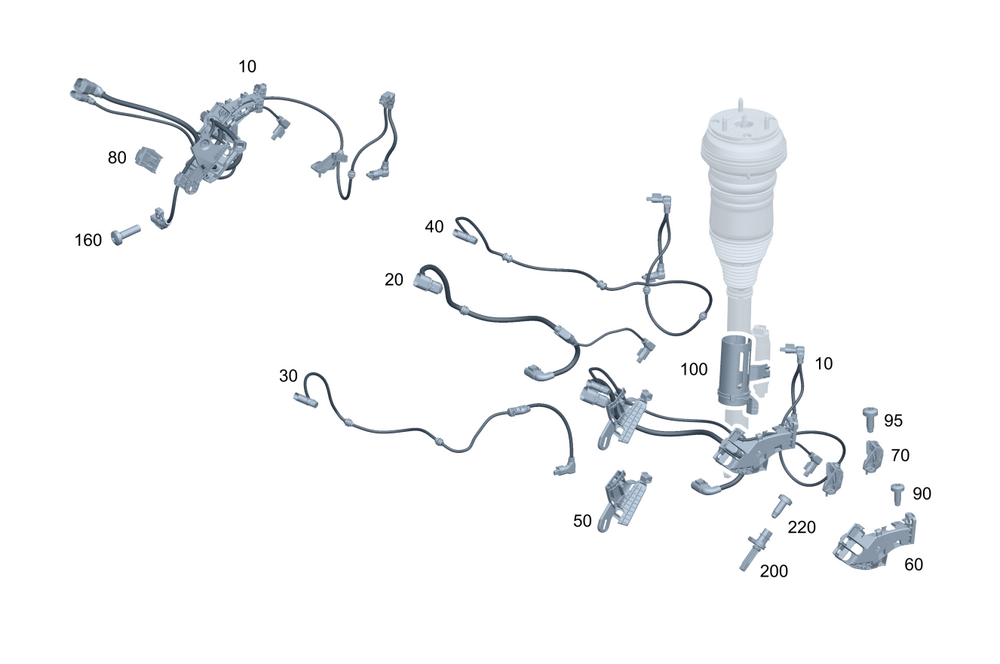 10
80
160
40
20
30
100
10
95
70
90
50
220
200
60