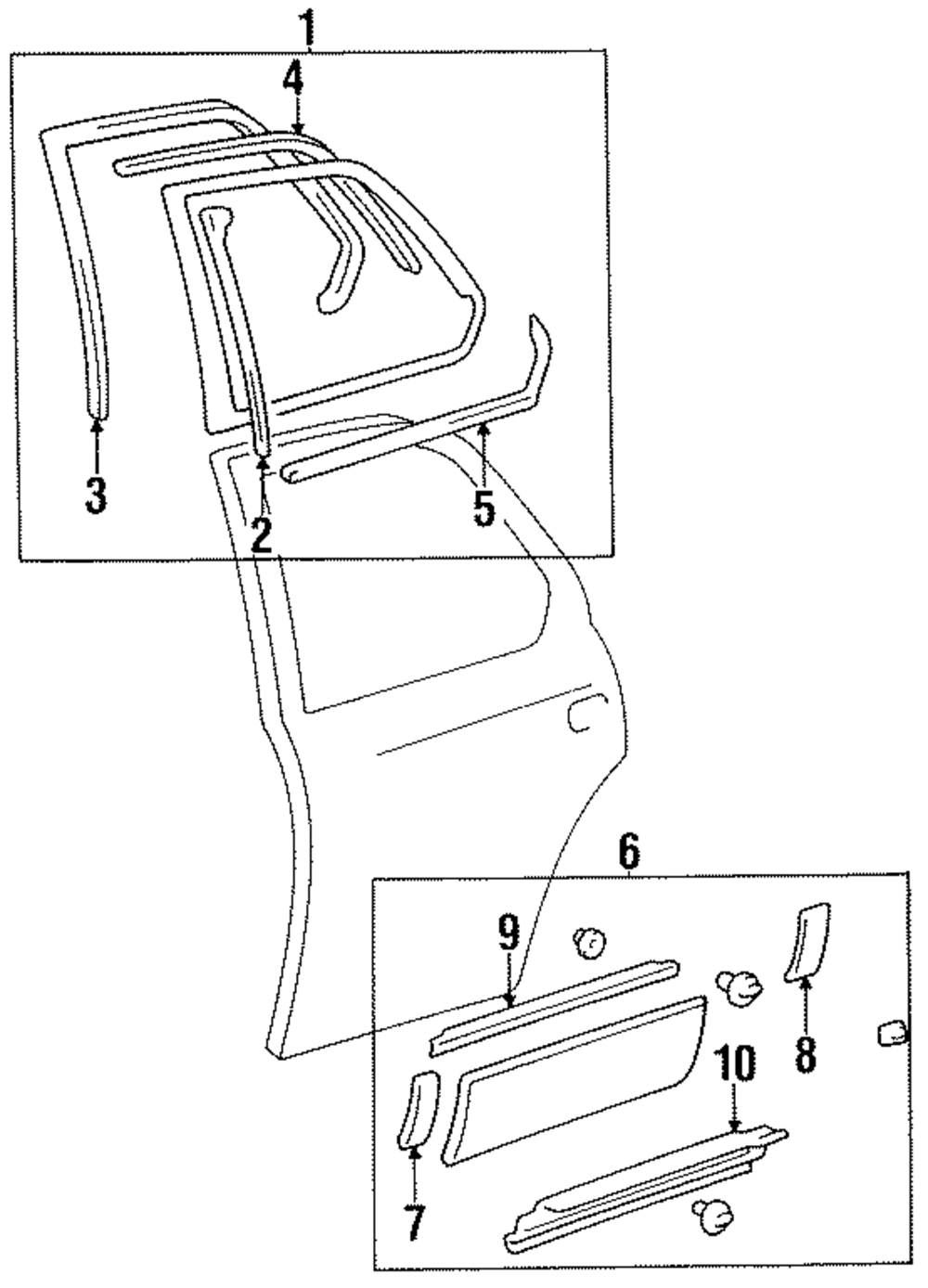 1
4
3
2
5
6
9
8
10
7