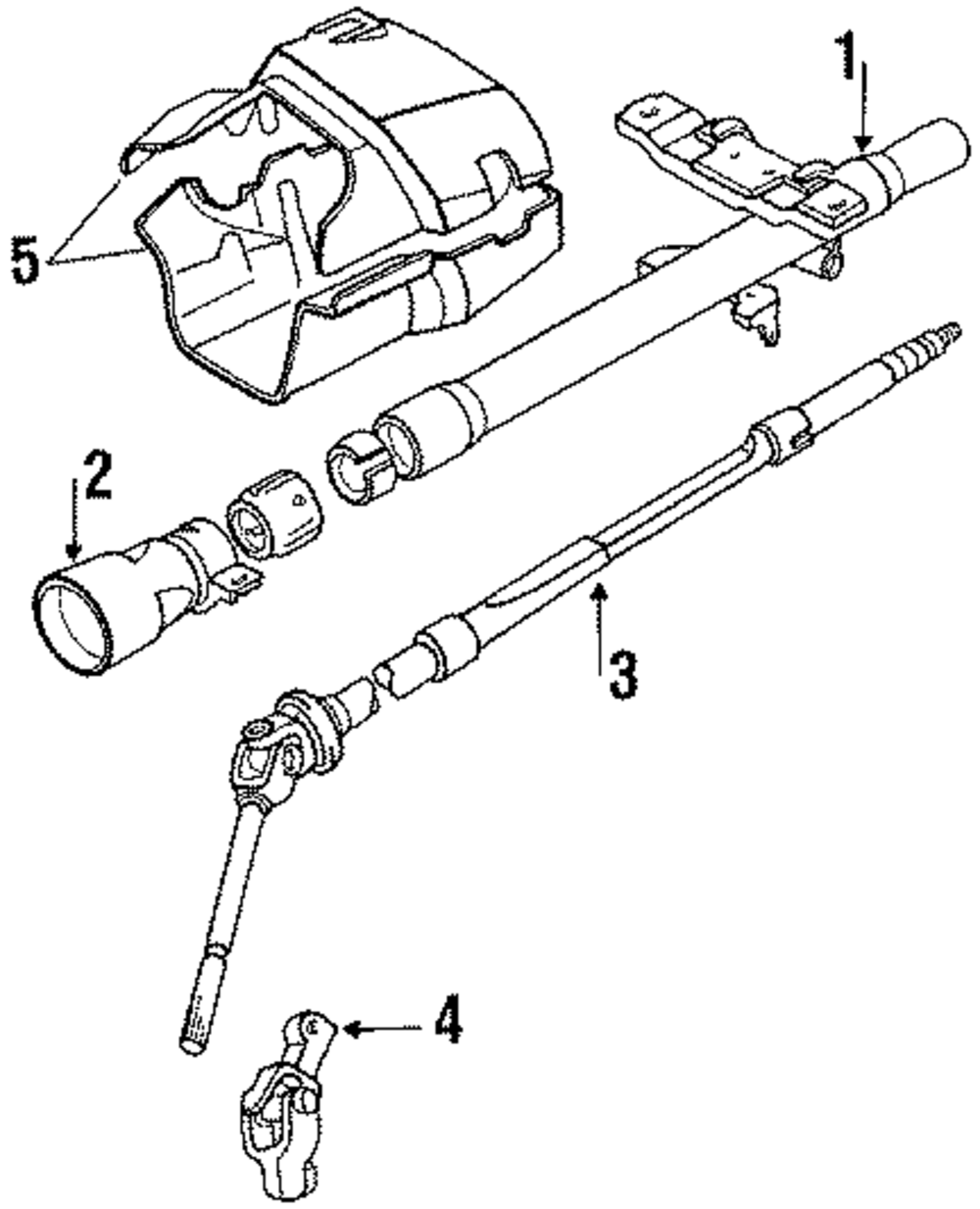 1
5
2
3
4