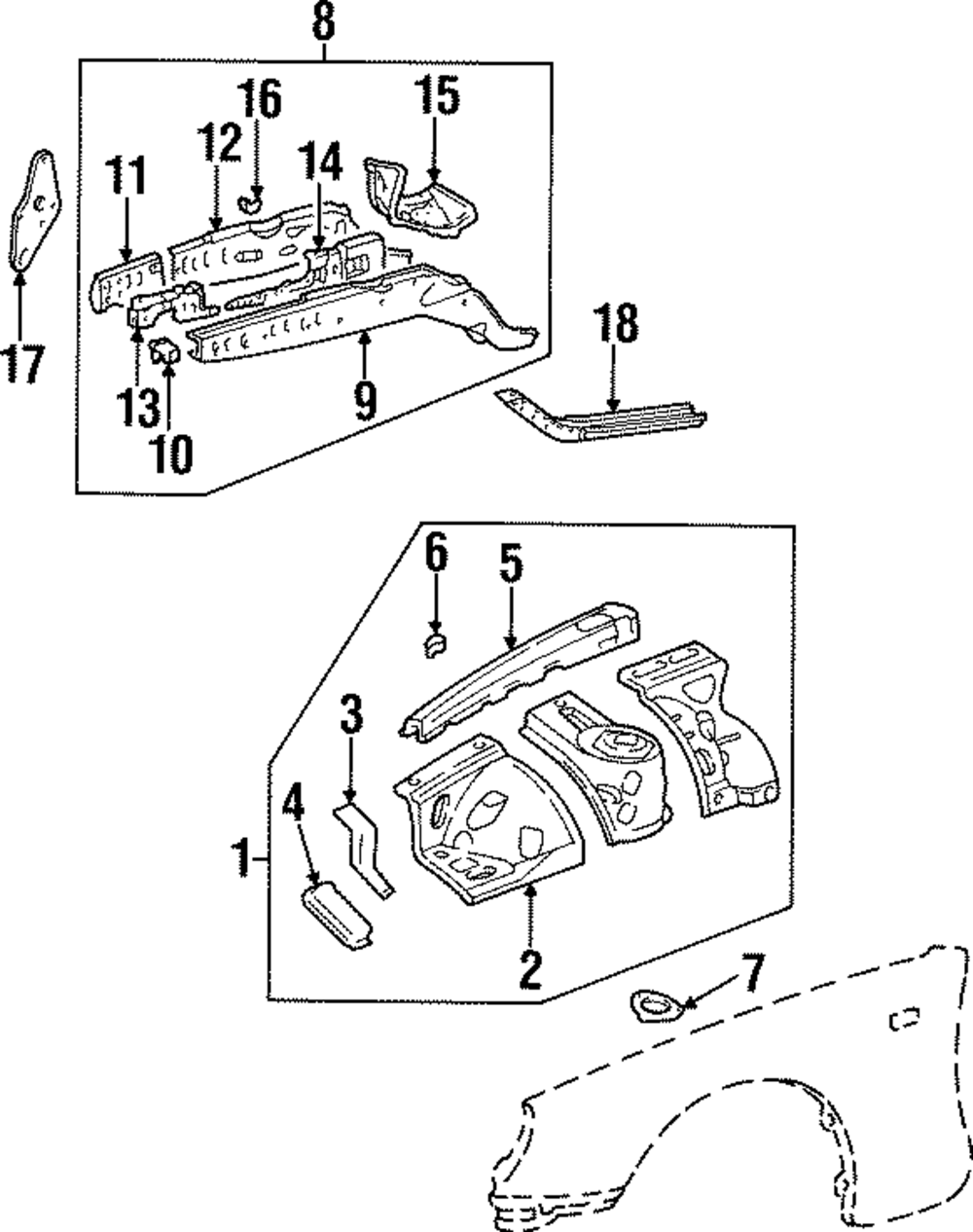 8
16
15
12
11
14
17
13
10
9
18
6
5
3
4
1
2
7