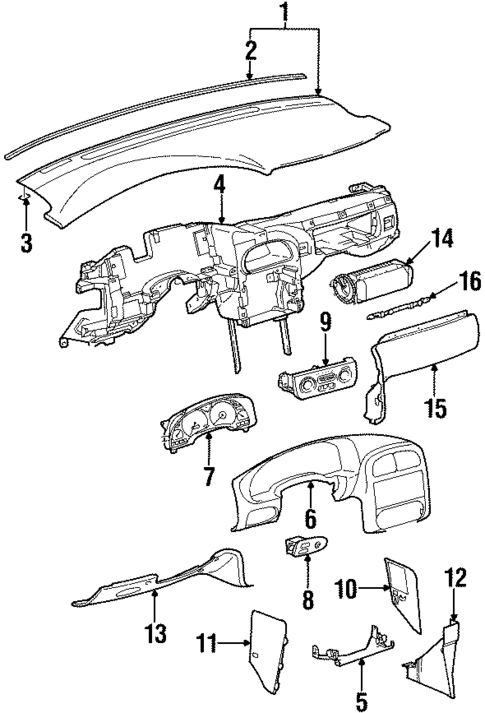 1
2
3
4
14
16
9
15
7
6
8
10
12
13
11
5