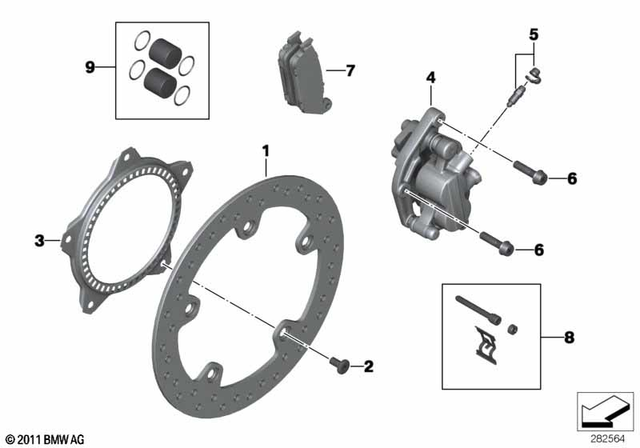 9
7
5
4
1
6
3
6
8
2
© 2011 BMW AG
282564