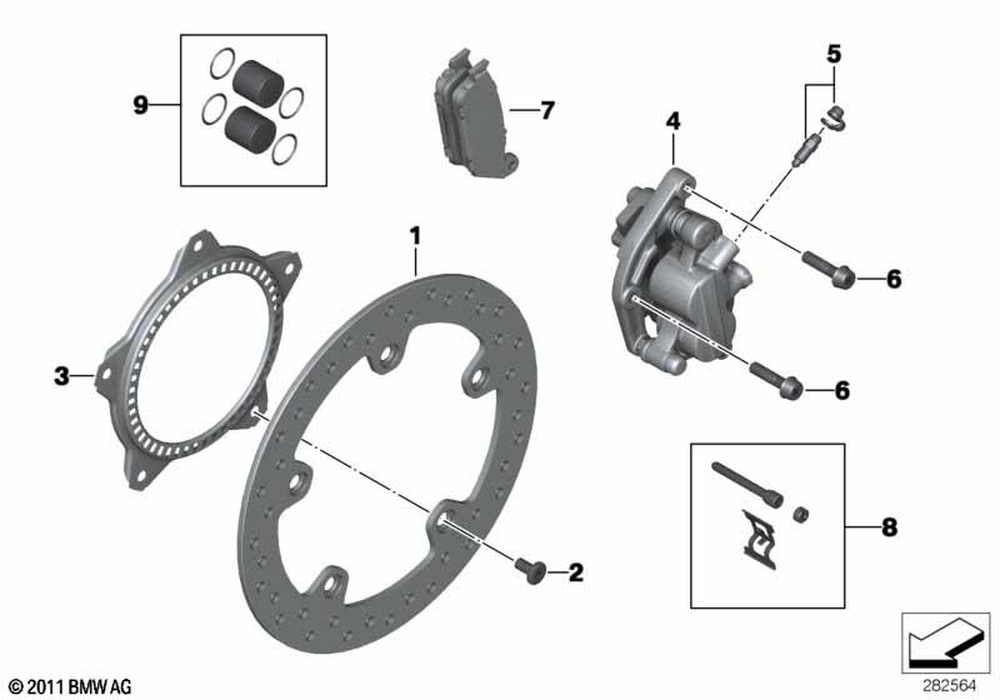 9
7
5
4
1
6
3
6
8
2
© 2011 BMW AG
282564