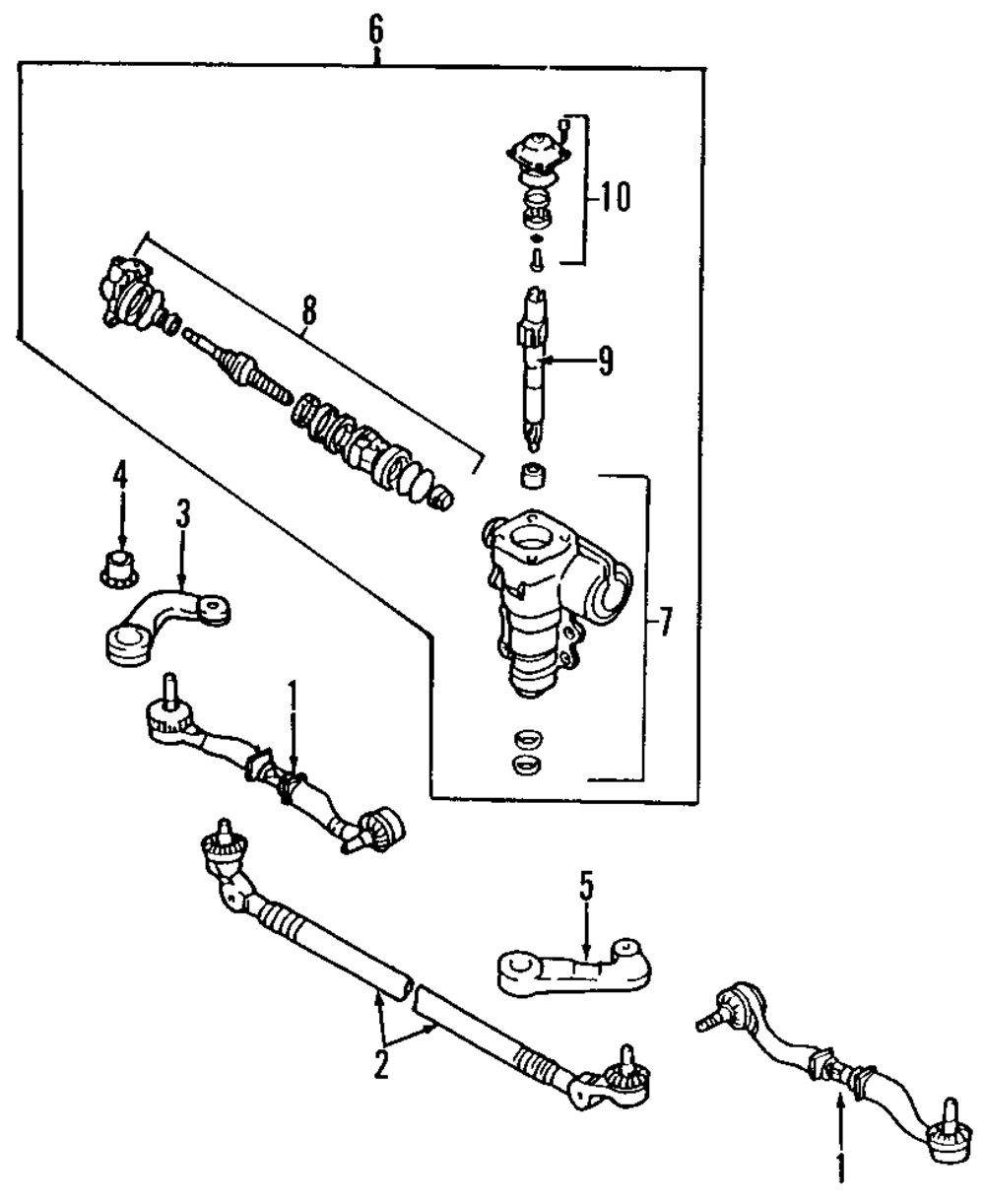 6
10
8
9
4
3
7
1
5
2
1