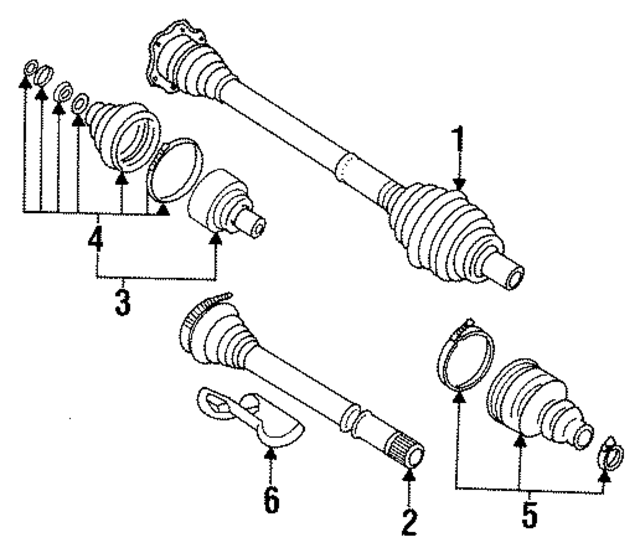 1
4
3
6
2
5