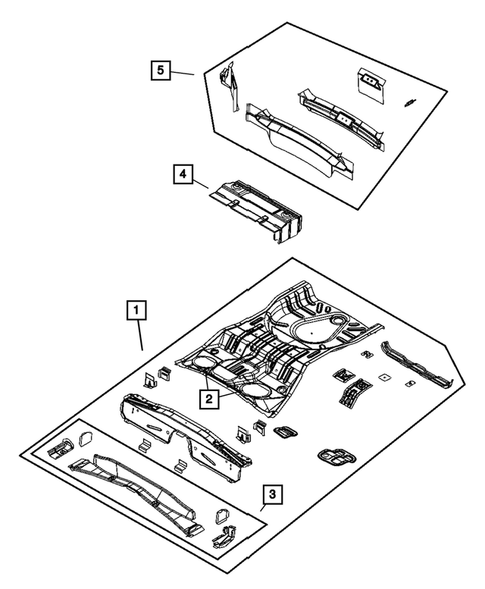 5

4

1

2

3