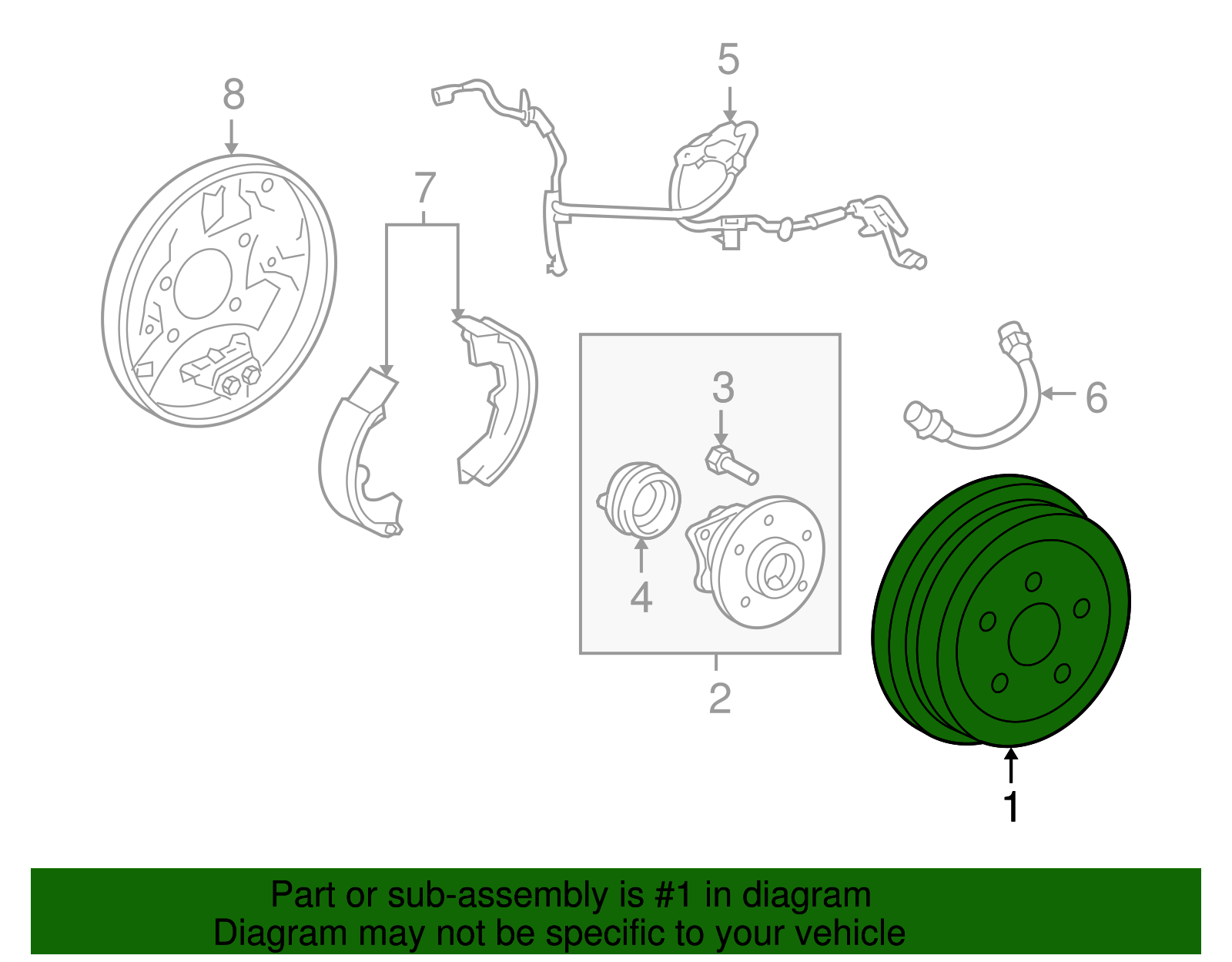 8

7

5

3

4

2

6

1

Part or sub-assembly is #1 in diagram
Diagram may not be specific to your vehicle