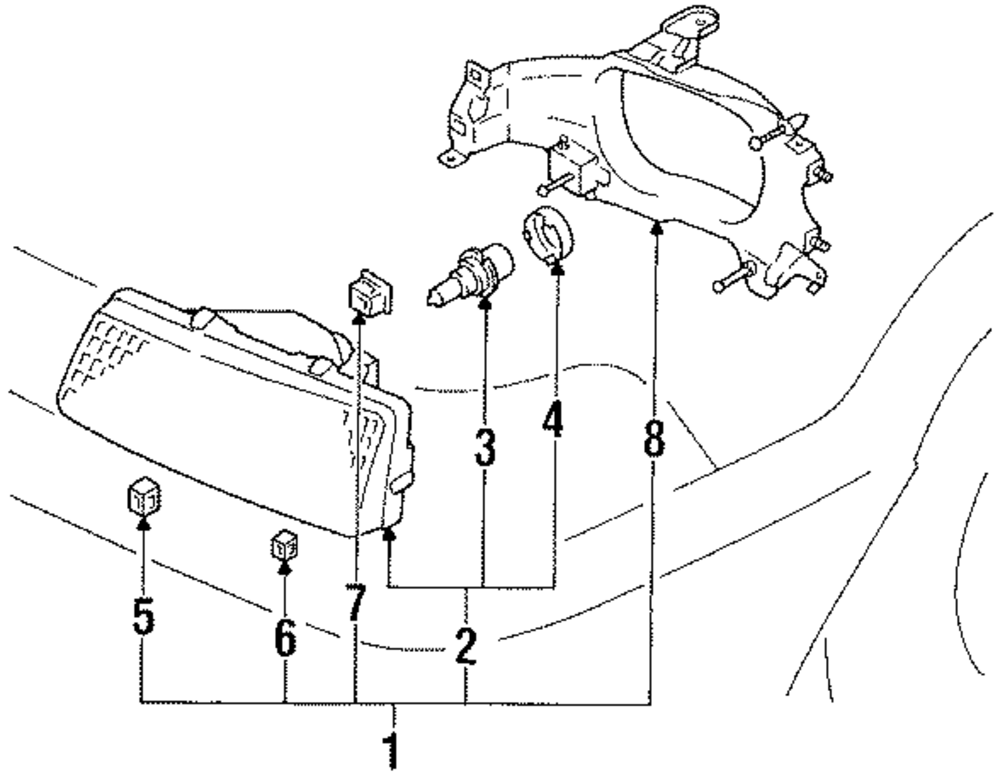 3
4
8
5
6
7
2
1