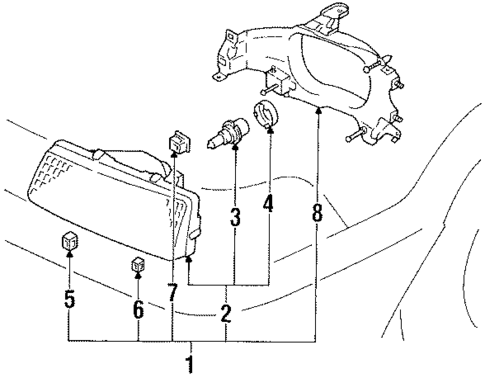 3
4
8
5
6
7
2
1