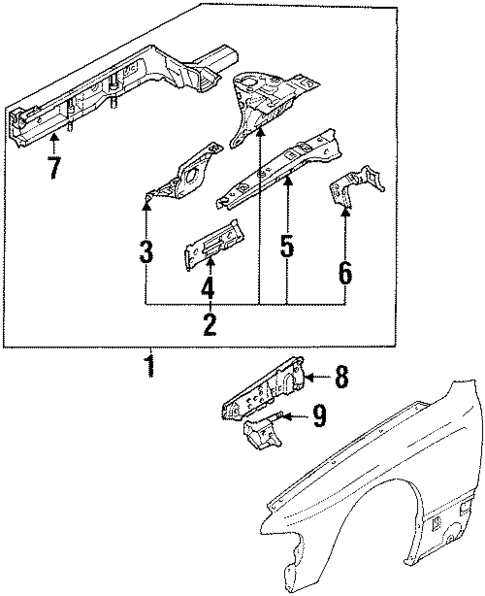 7
3
4
5
6
2
1
8
9