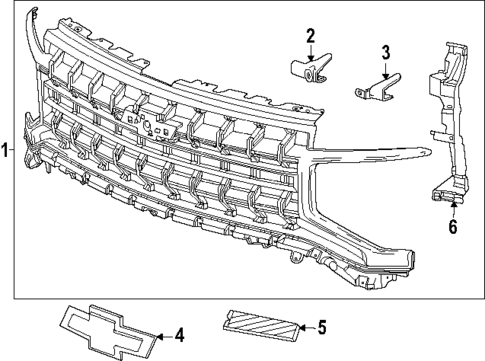 1
2
3
6
4
5