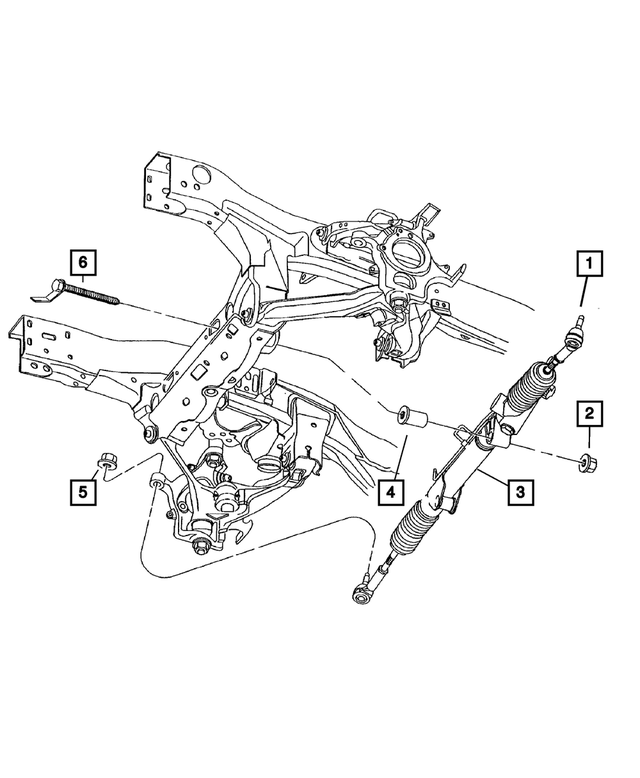 6
1
2
5
4
3