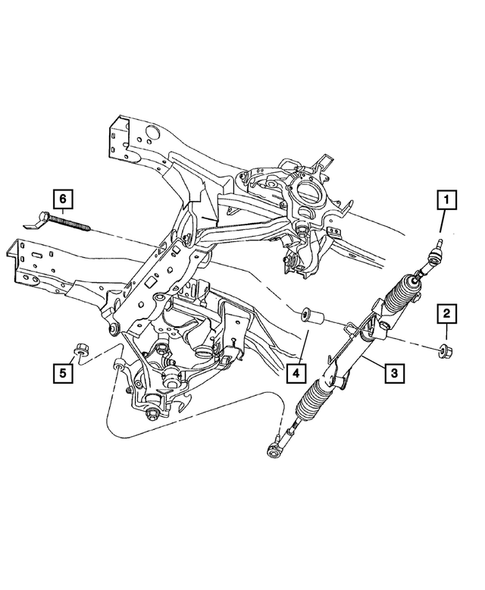 6
1
2
5
4
3