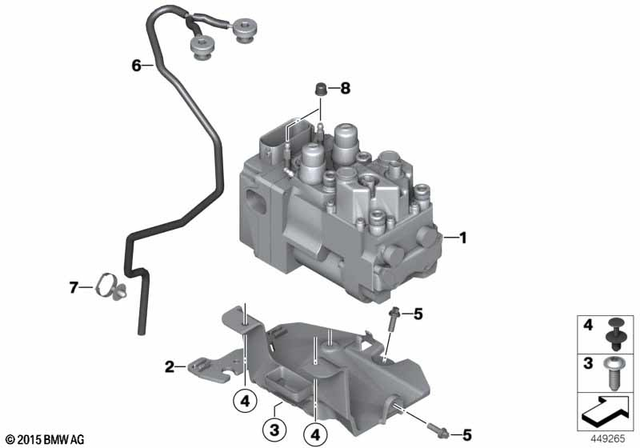 6
8
1
7
5
2
4
3
4
5
4
3
© 2015 BMW AG
449265