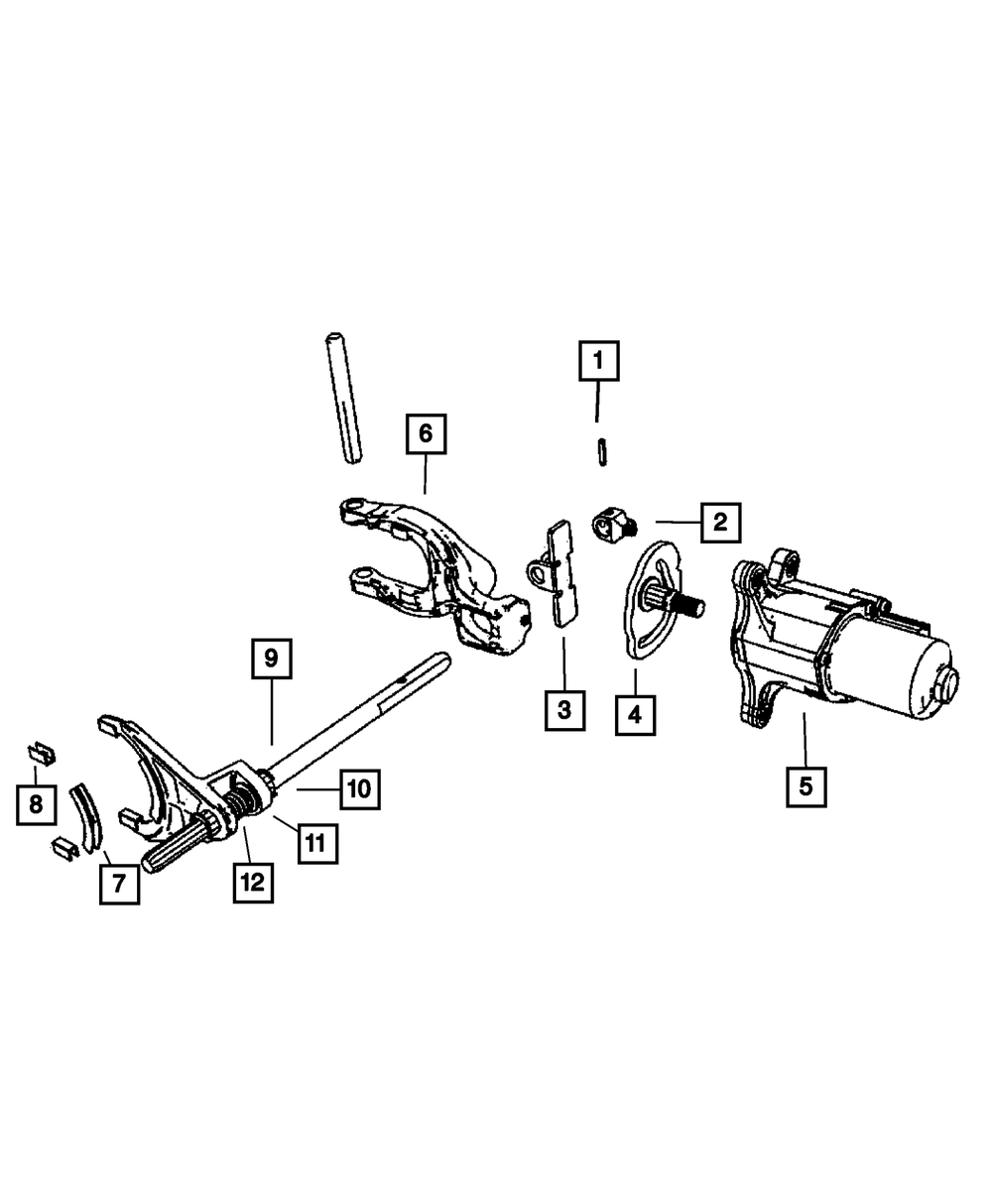 1
6
2
3
4
5
9
10
11
12
8
7