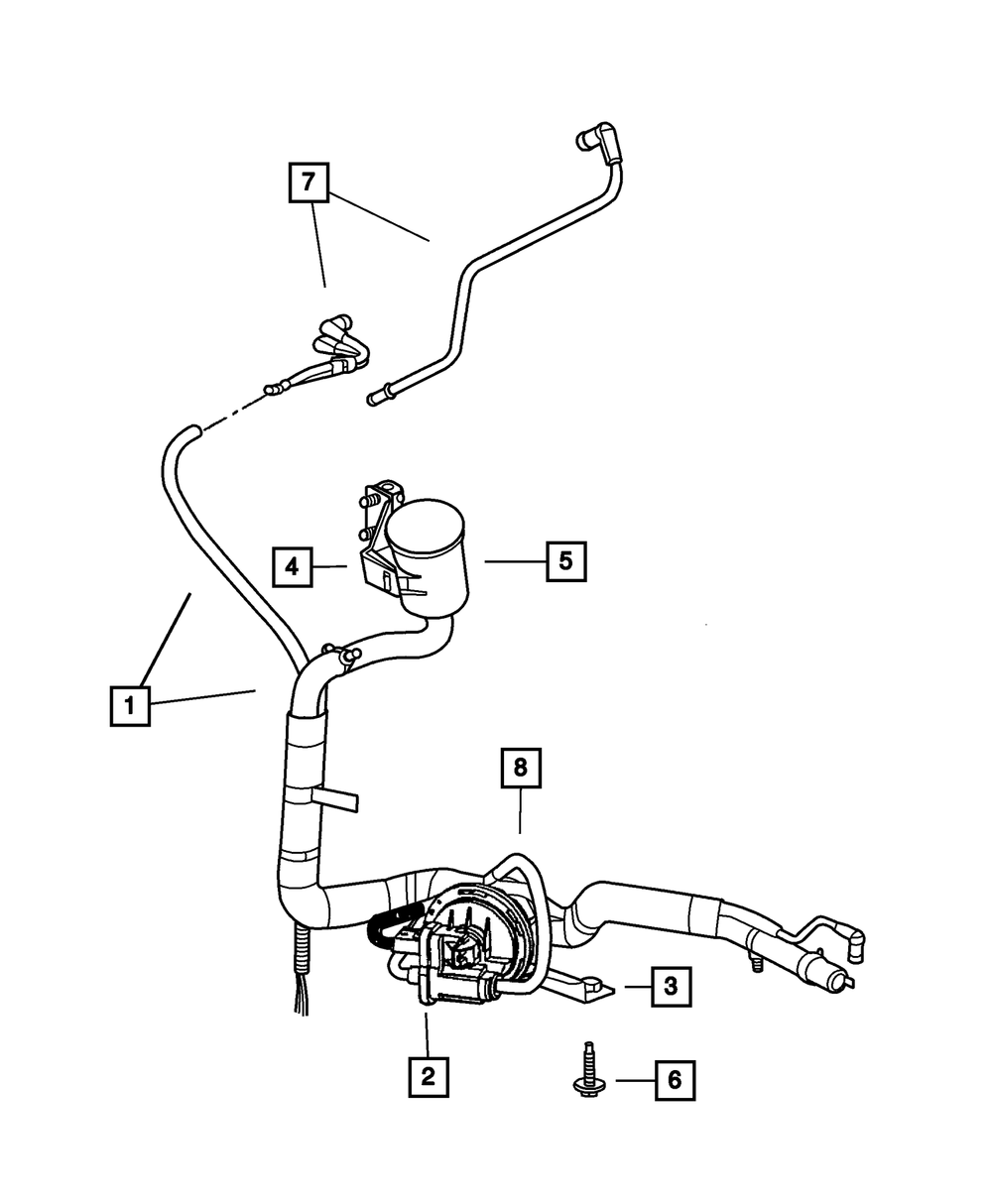 7
4
5
1
8
3
2
6