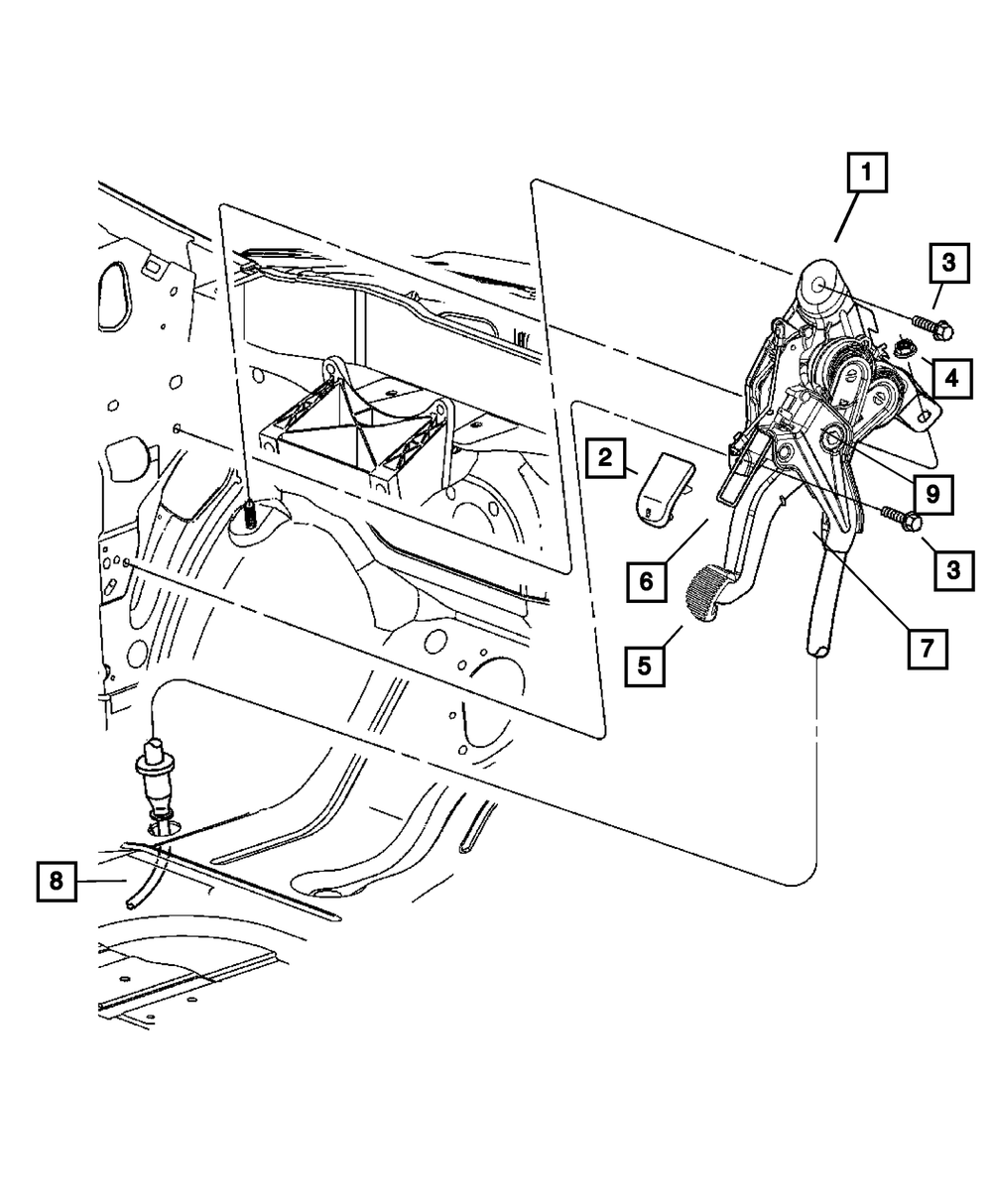 1
3
4
2
9
3
6
7
5
8