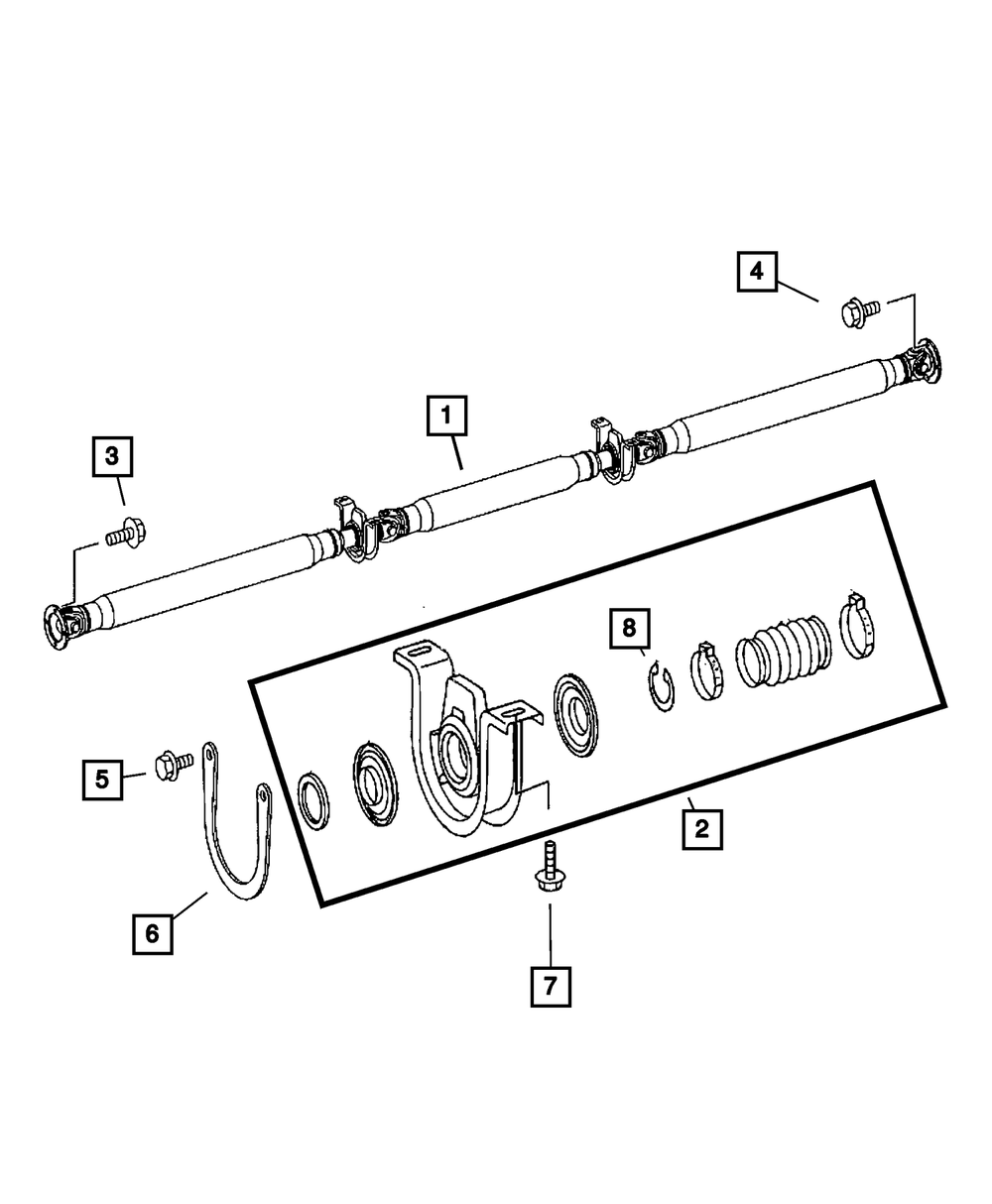 4

1

3

8

5

2

6

7