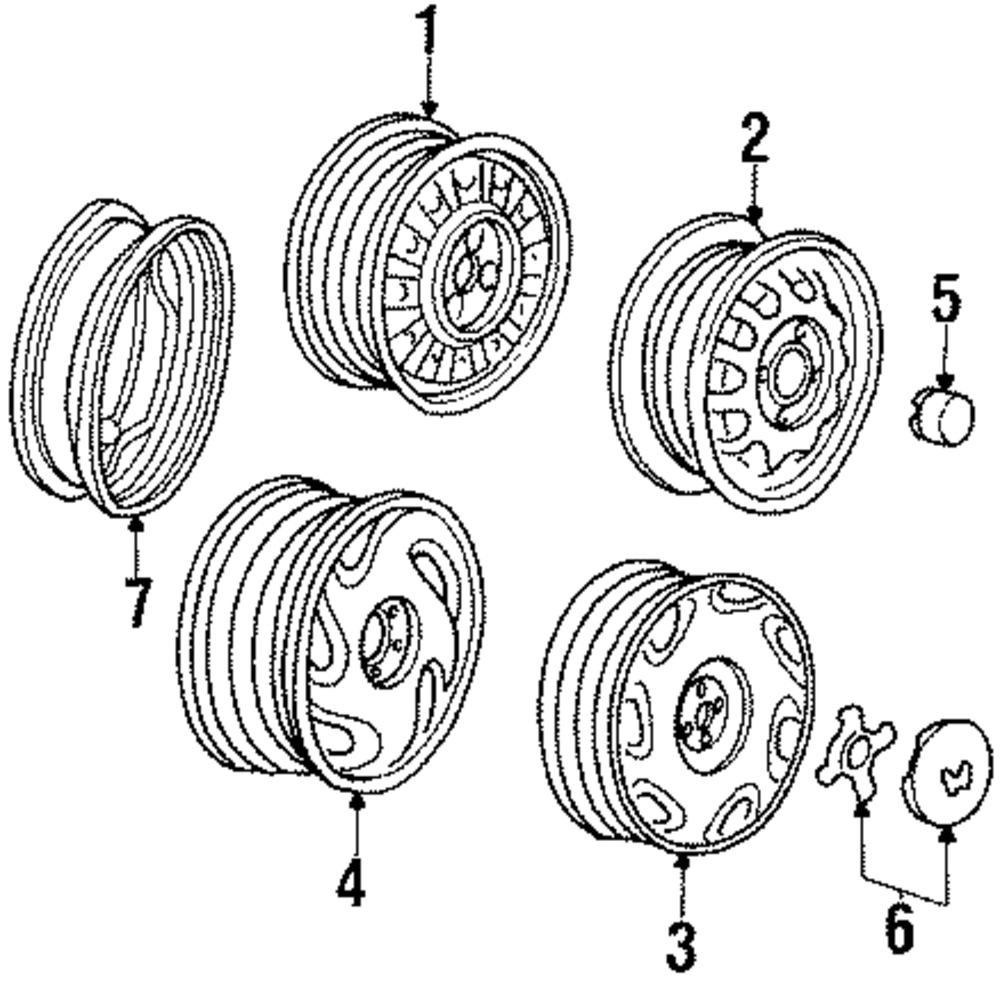 1
2
5
7
4
3
6