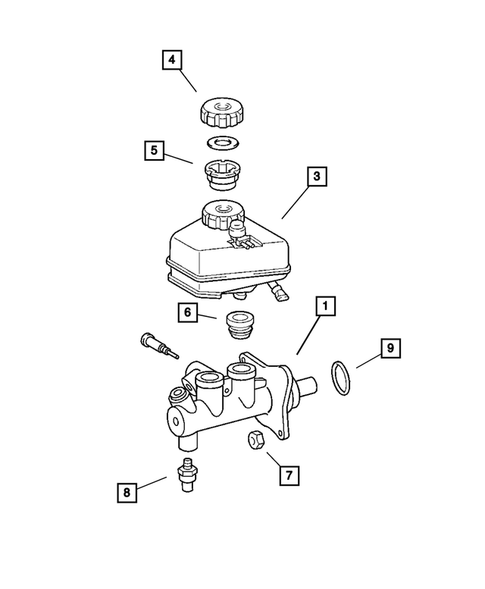 4
5
3
6
1
9
7
8