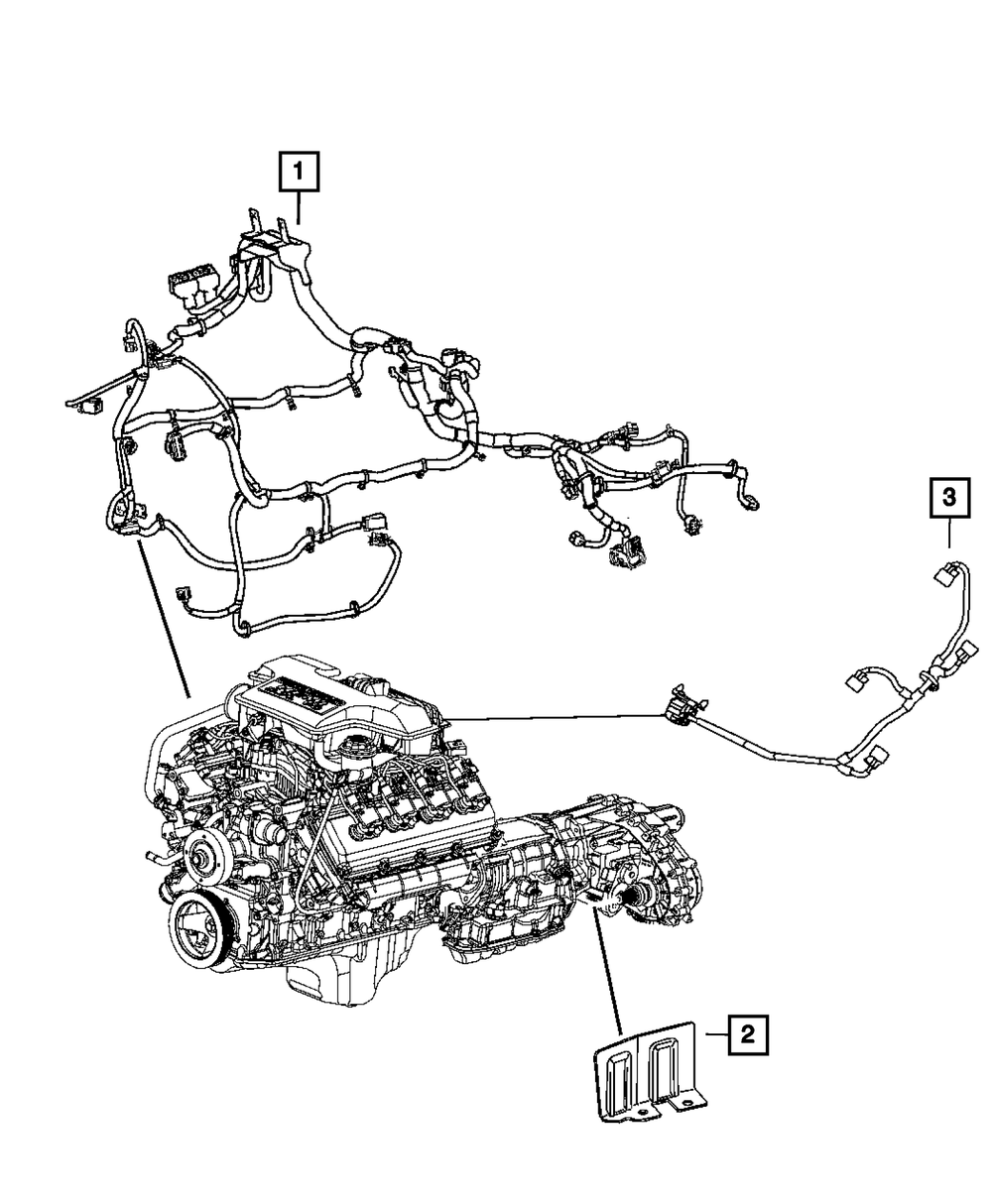 1

3

2