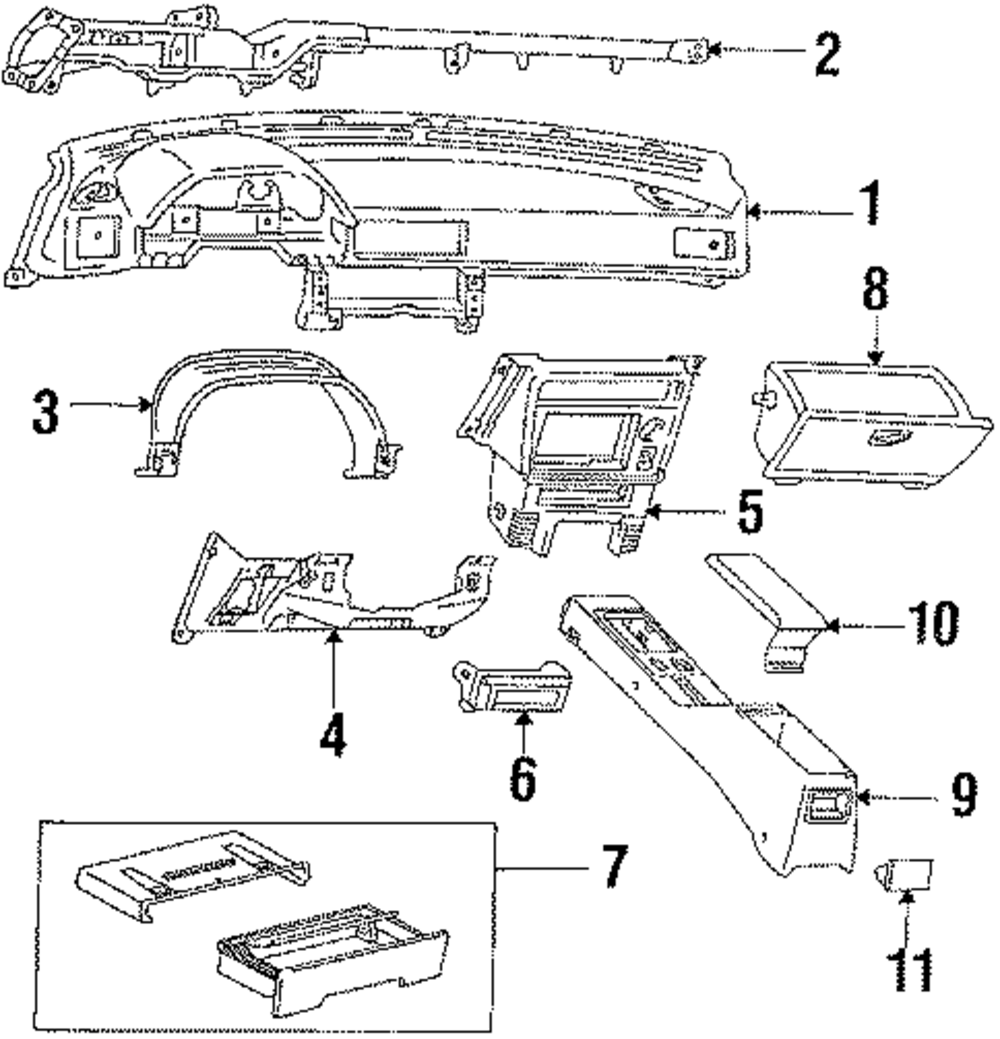 2
1
8
3
5
10
4
6
9
7
11