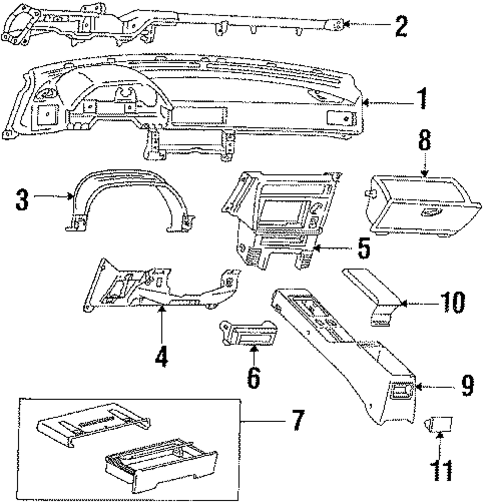 2
1
8
3
5
10
4
6
9
7
11