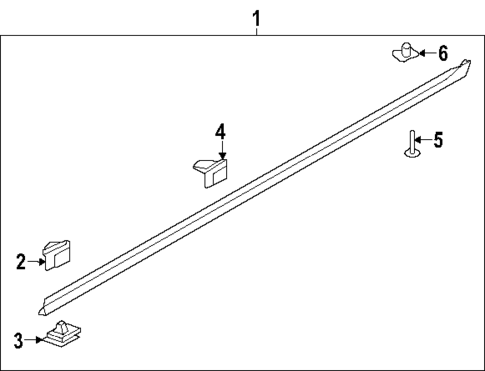 1
6
4
5
2
3