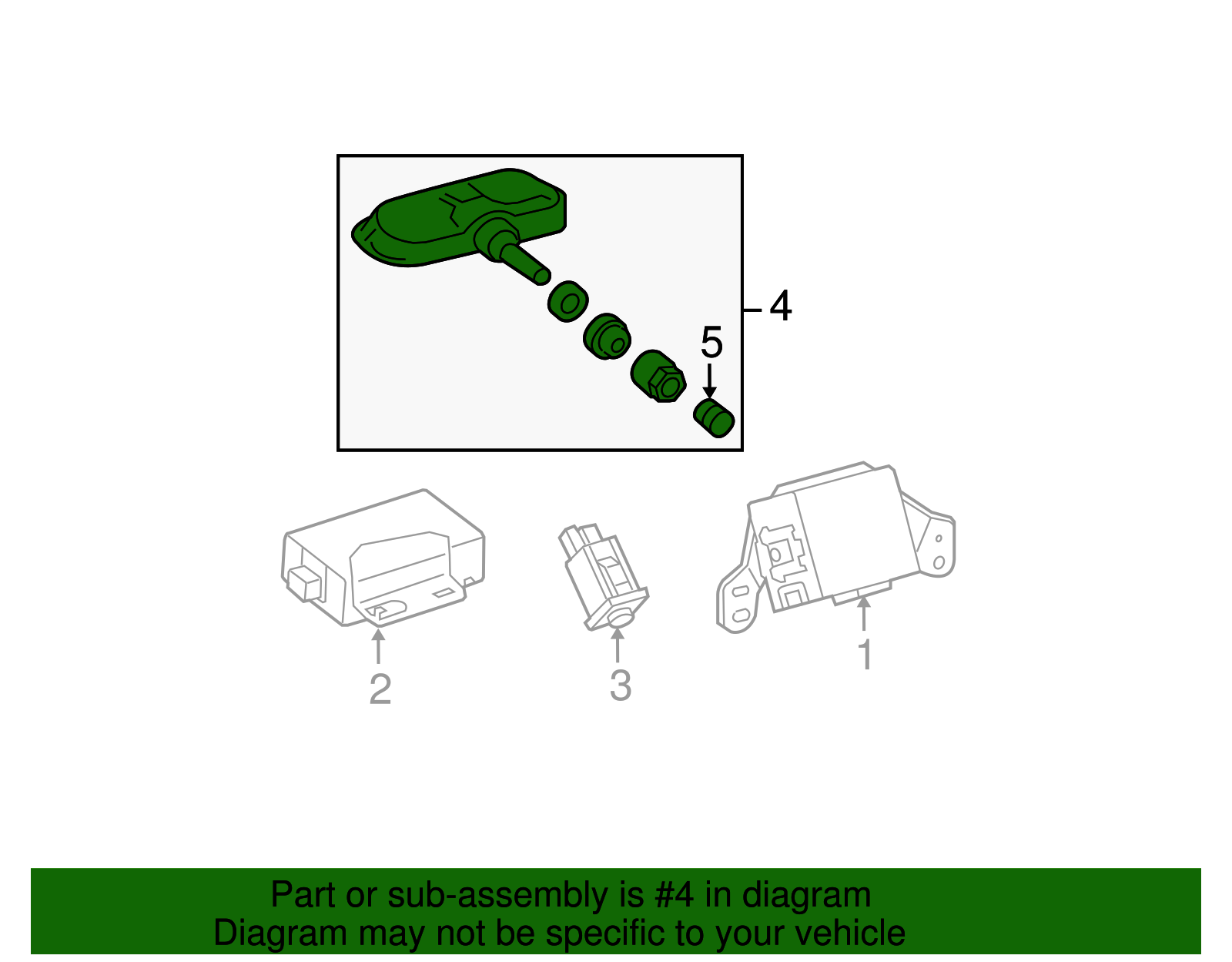 4
5
2
3
1

Part or sub-assembly is #4 in diagram
Diagram may not be specific to your vehicle