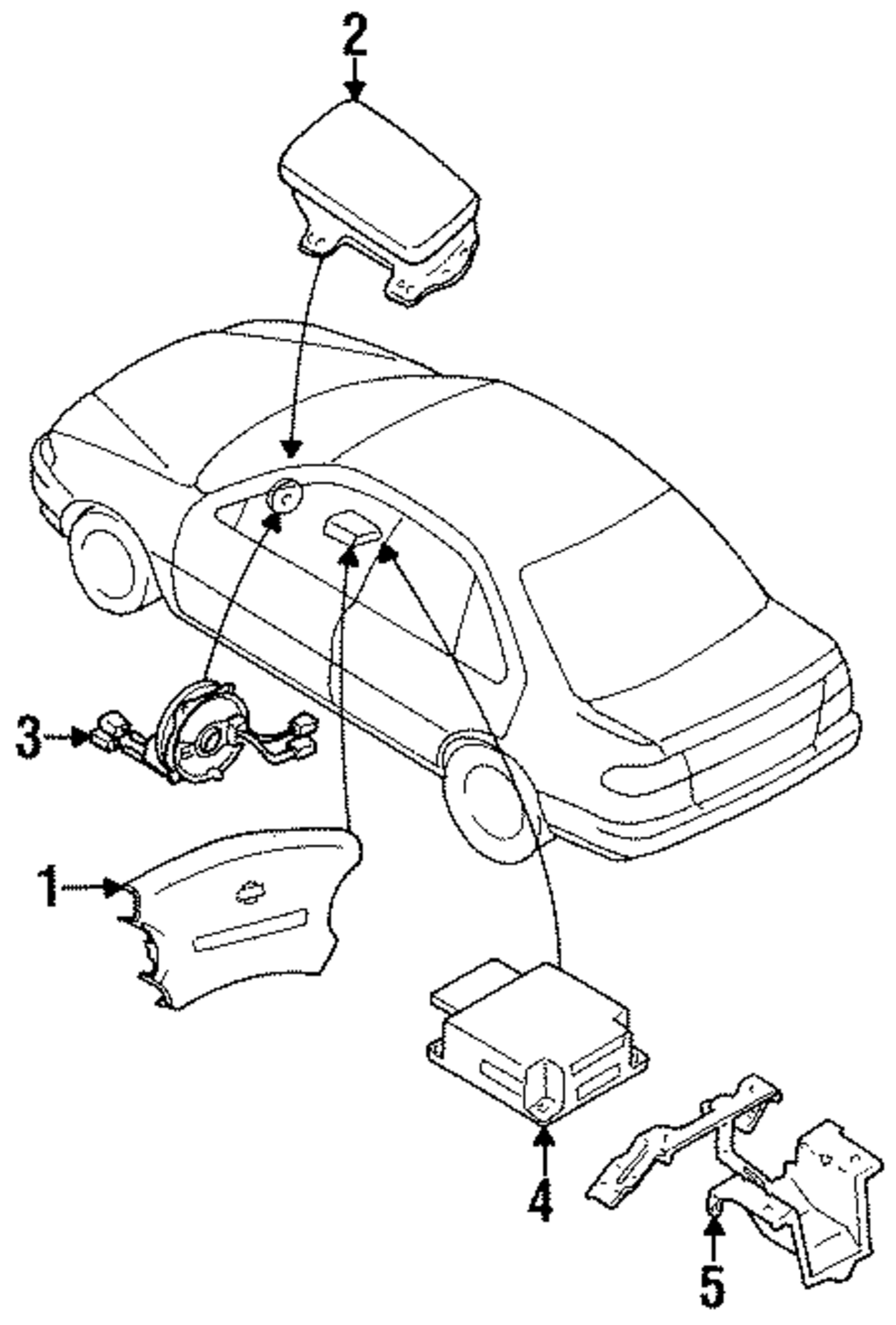 2

3

1

4

5