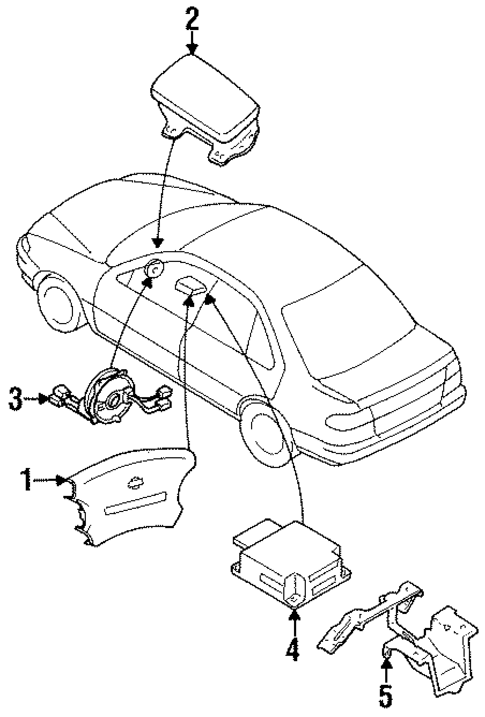 2
3
1
4
5