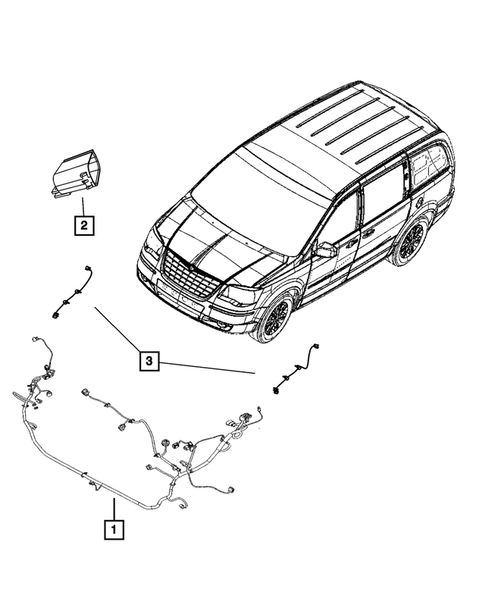 2

3

1