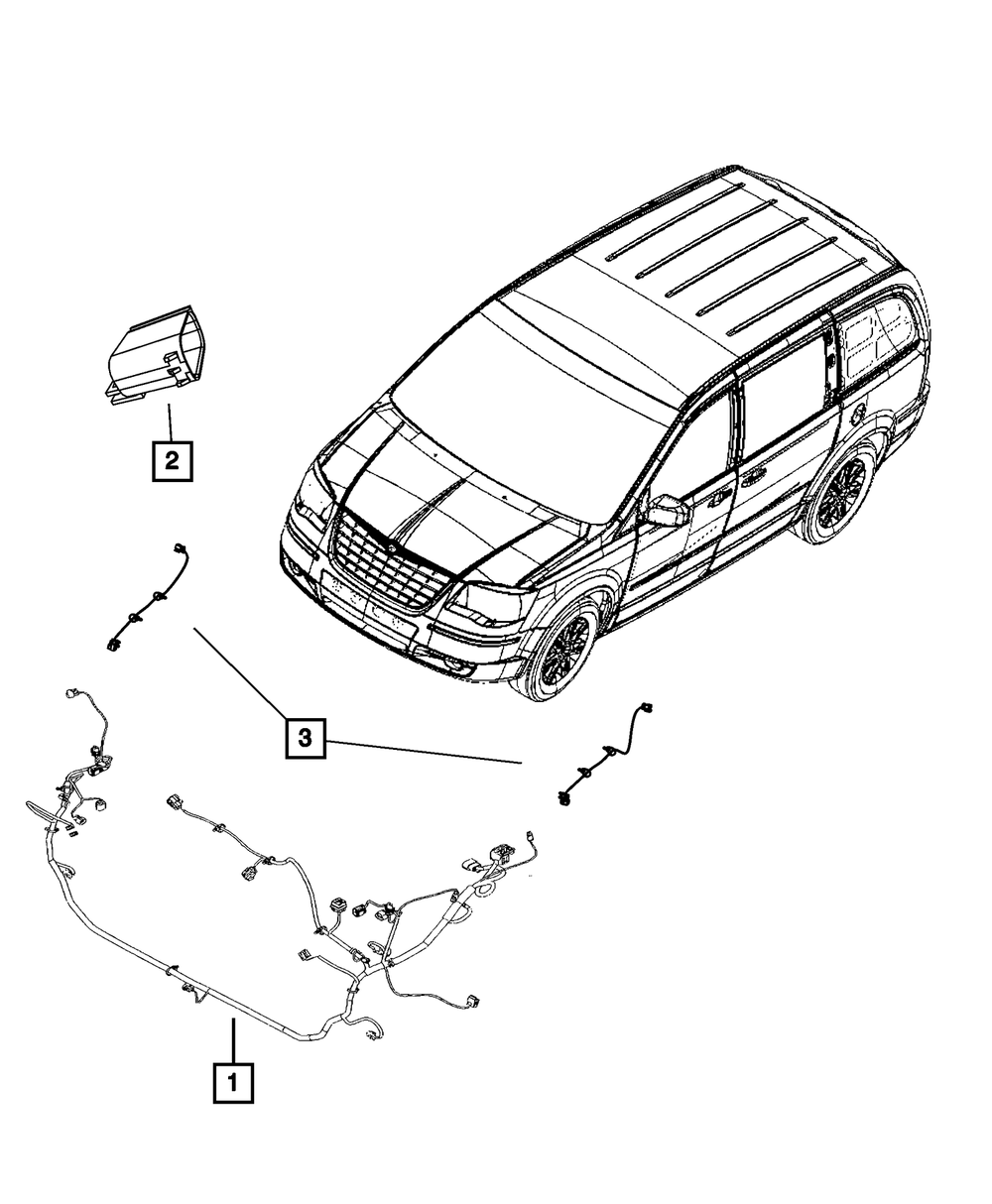 2

3

1