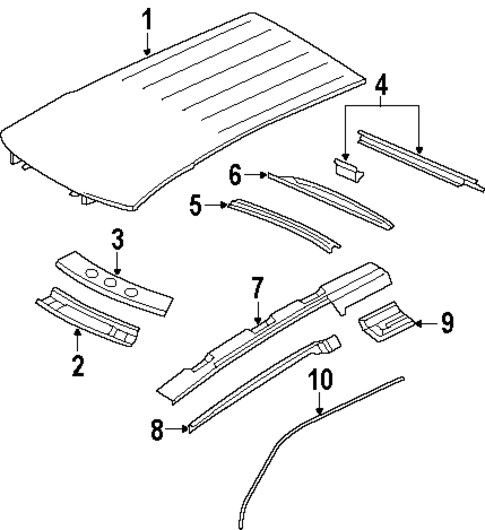 1
4
6
5
3
7
9
2
10
8