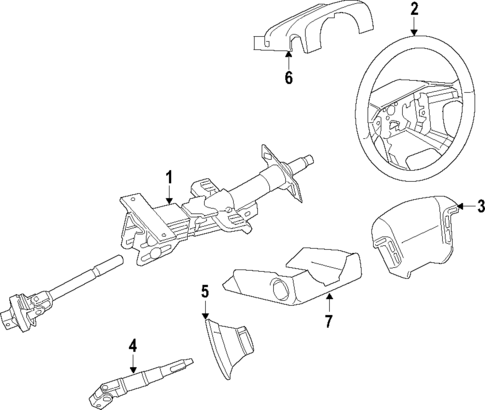 2
6
1
3
5
7
4