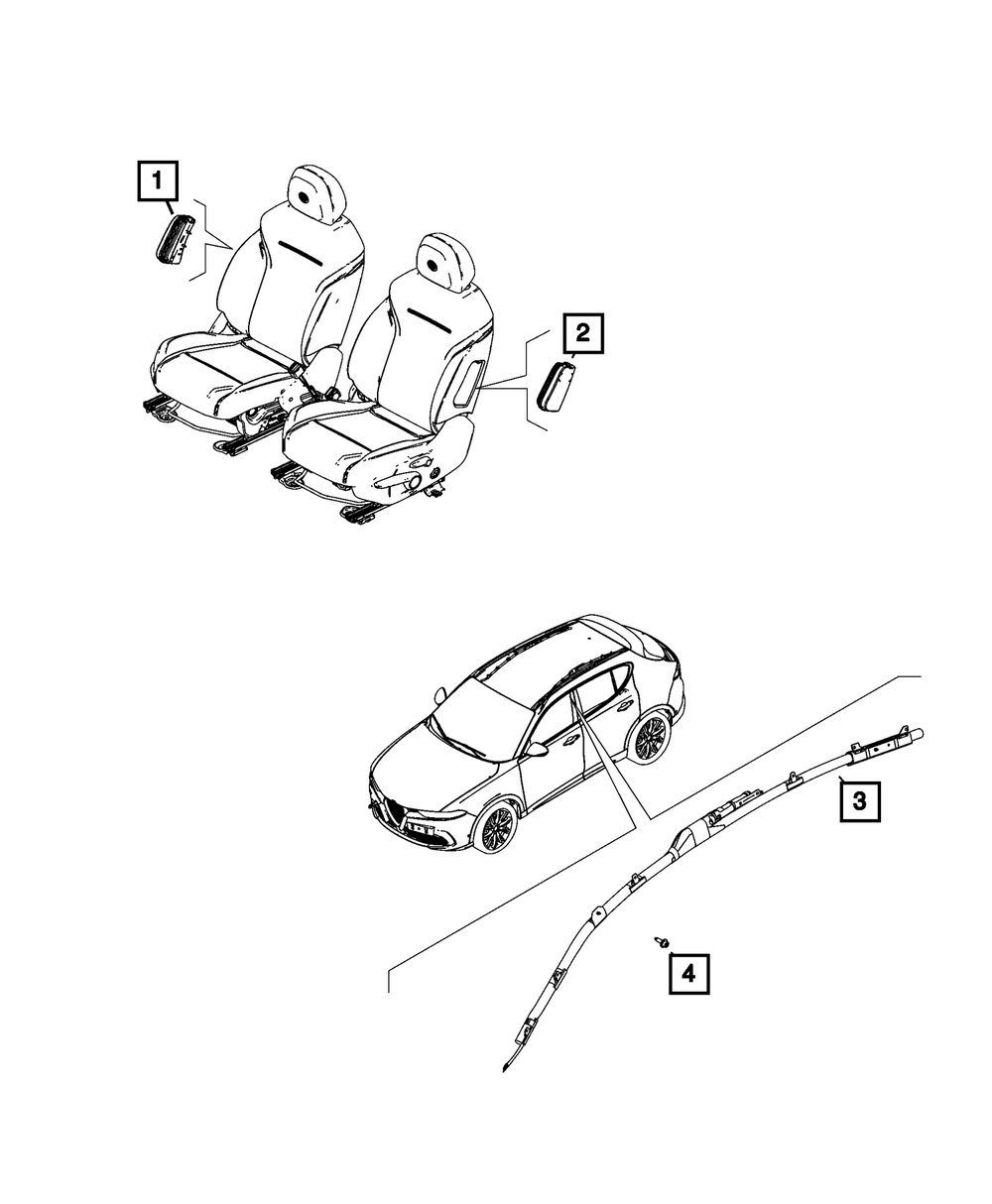 1
2
3
4