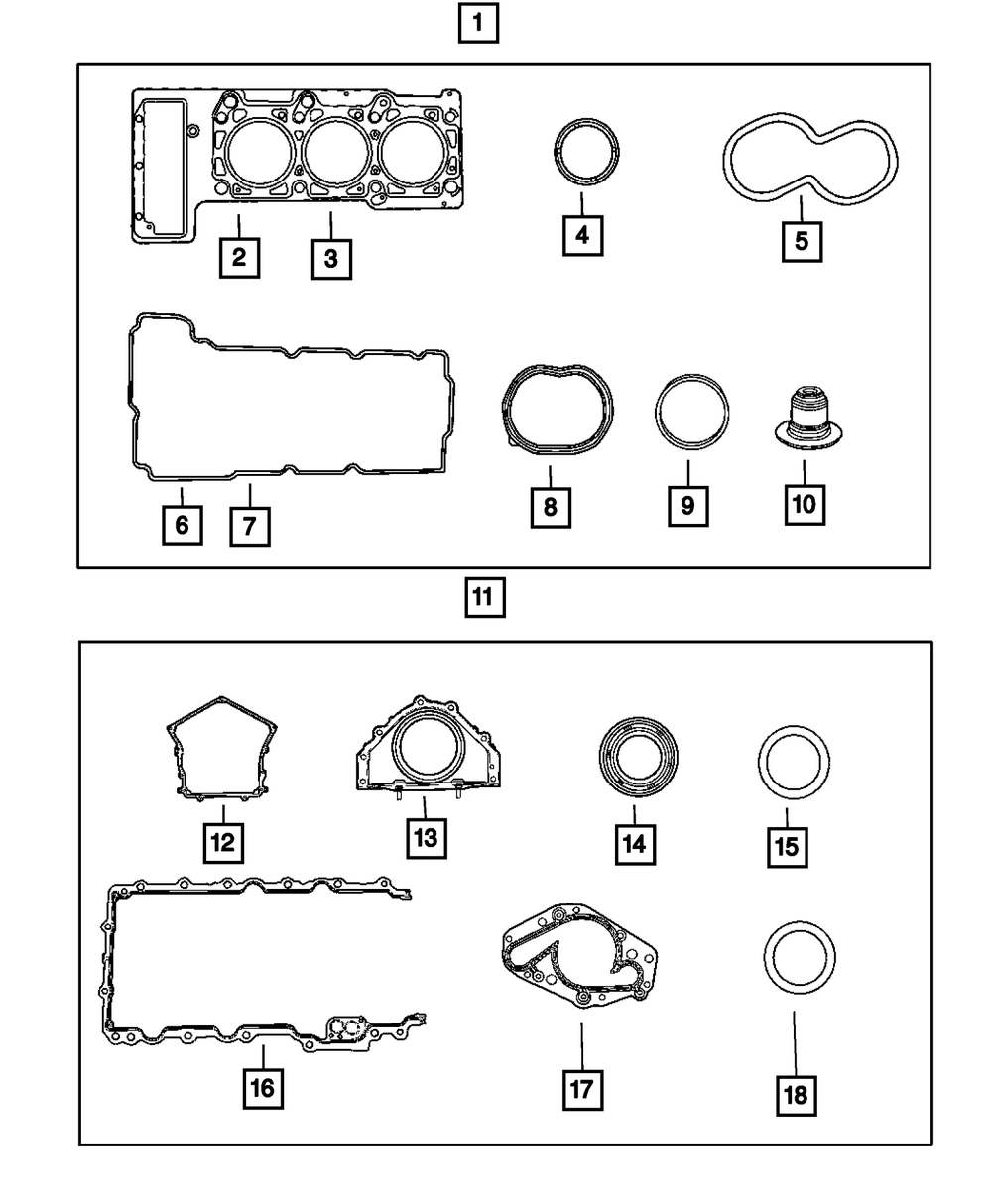 1

2 3 4 5

6 7 8 9 10

11

12 13 14 15

16 17 18