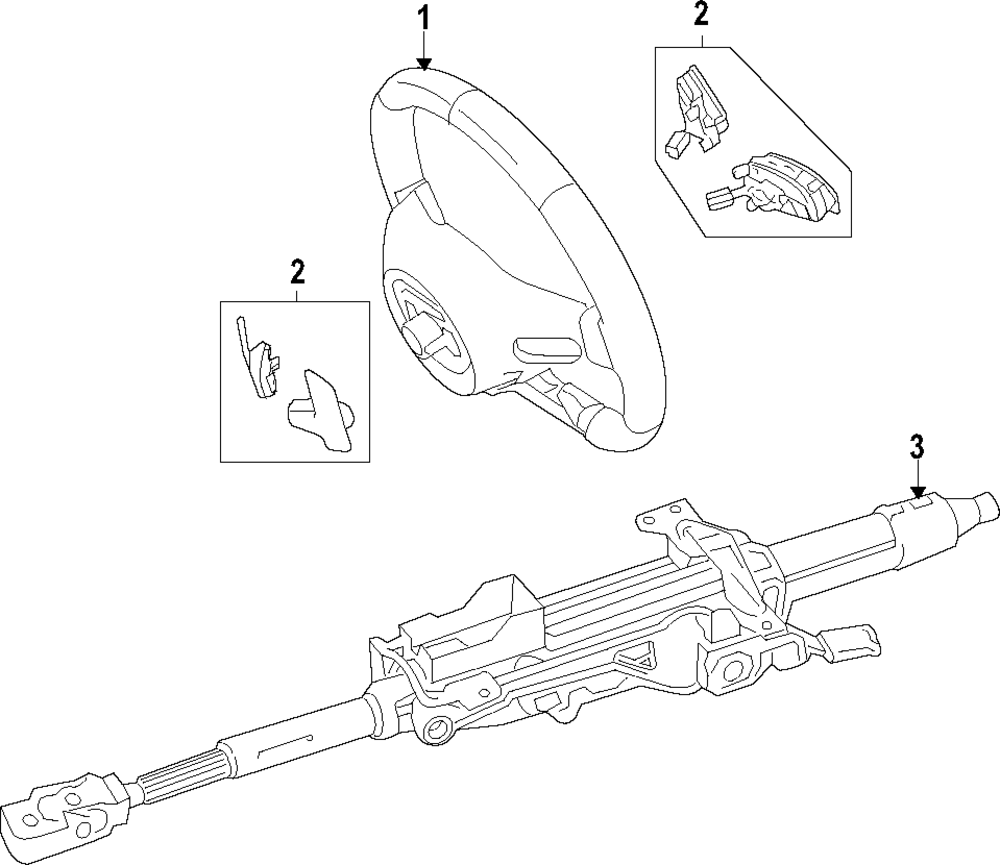 1

2

2

3