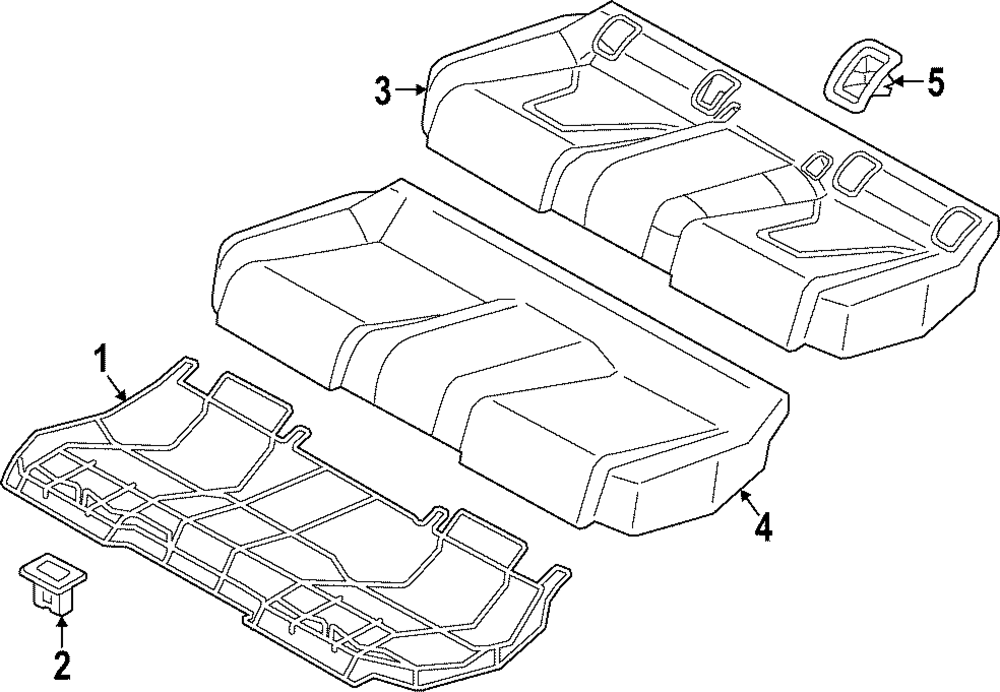 3
5
1
4
2