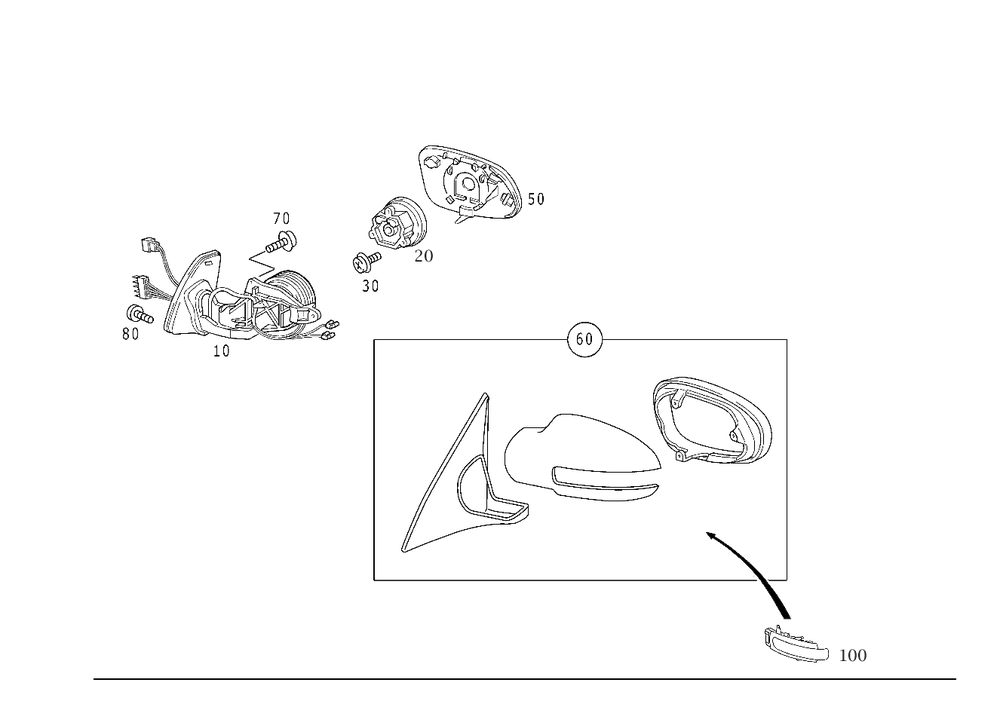 70
50
20
30
80
10
60
100