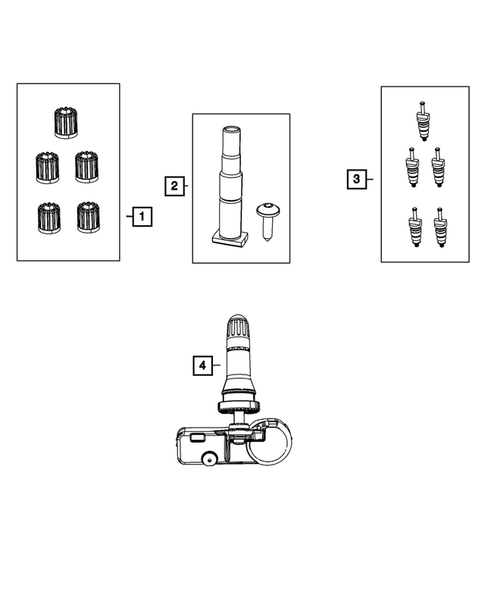 1

2

3

4