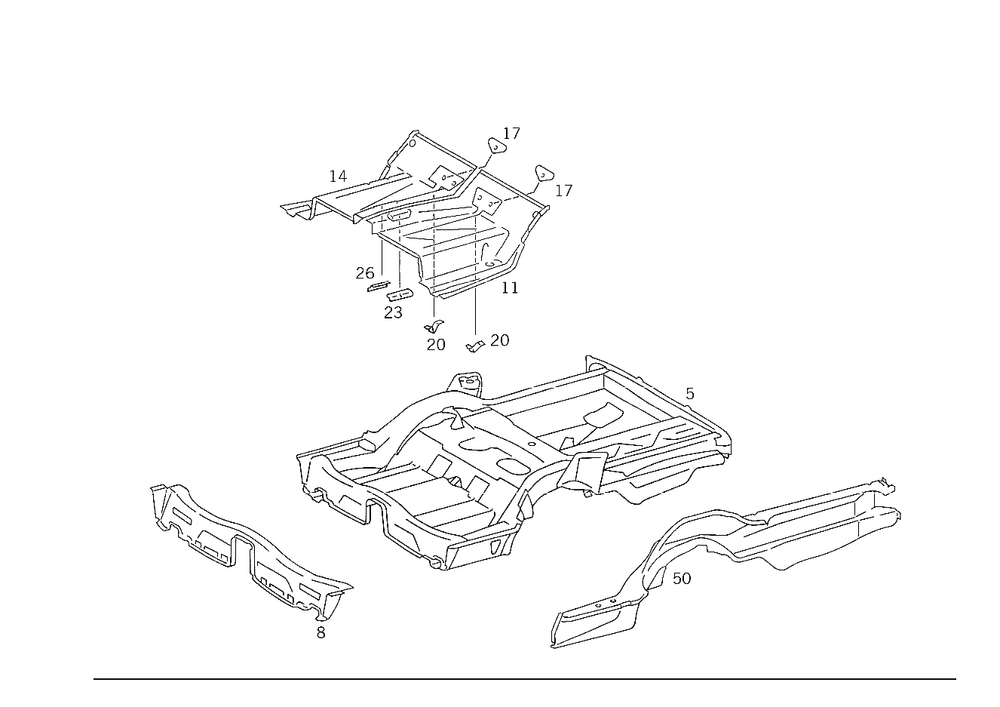 17
14
17
26
11
23
20
20
5
50
8