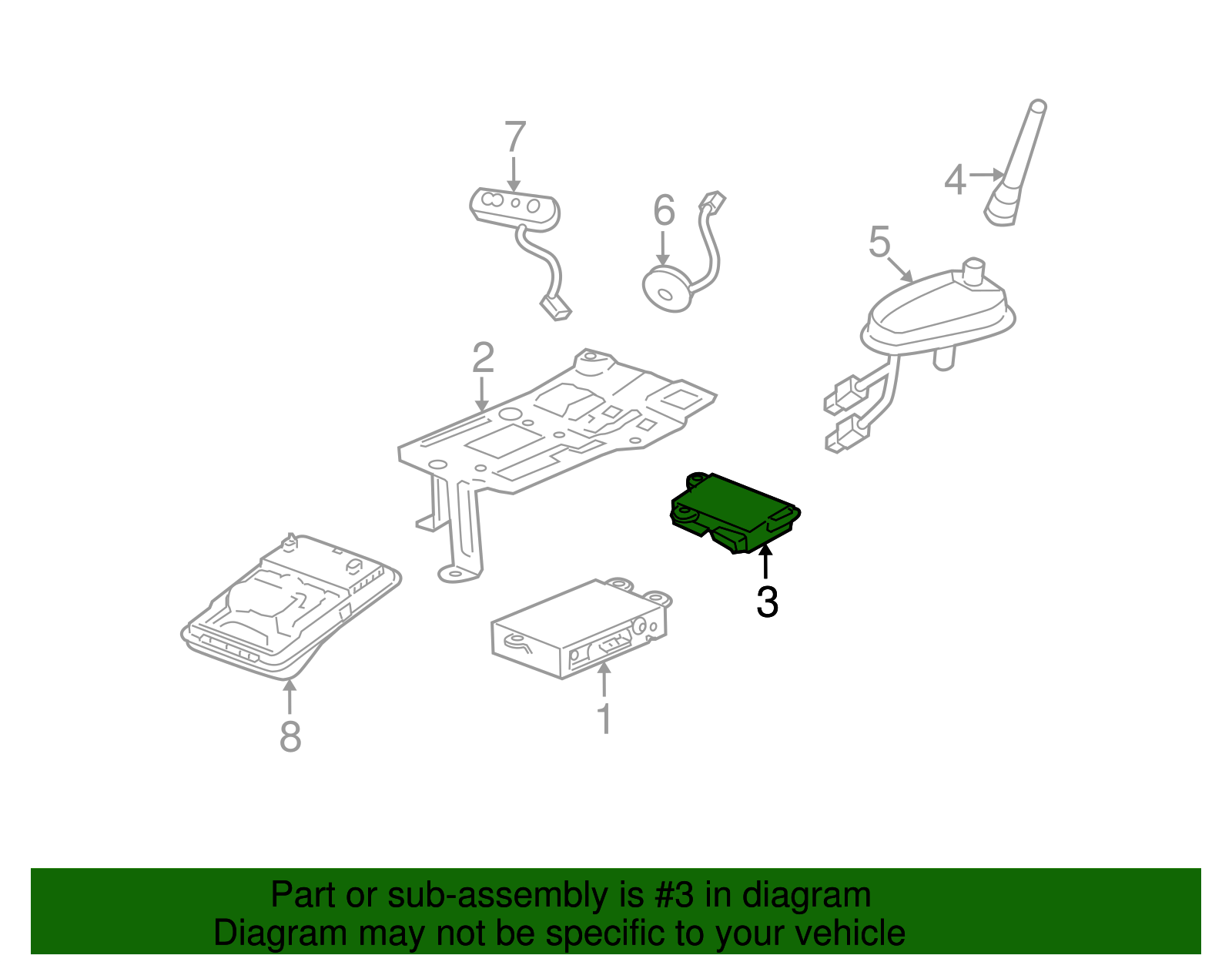 7
6
4
5
2
3
8
1

Part or sub-assembly is #3 in diagram
Diagram may not be specific to your vehicle