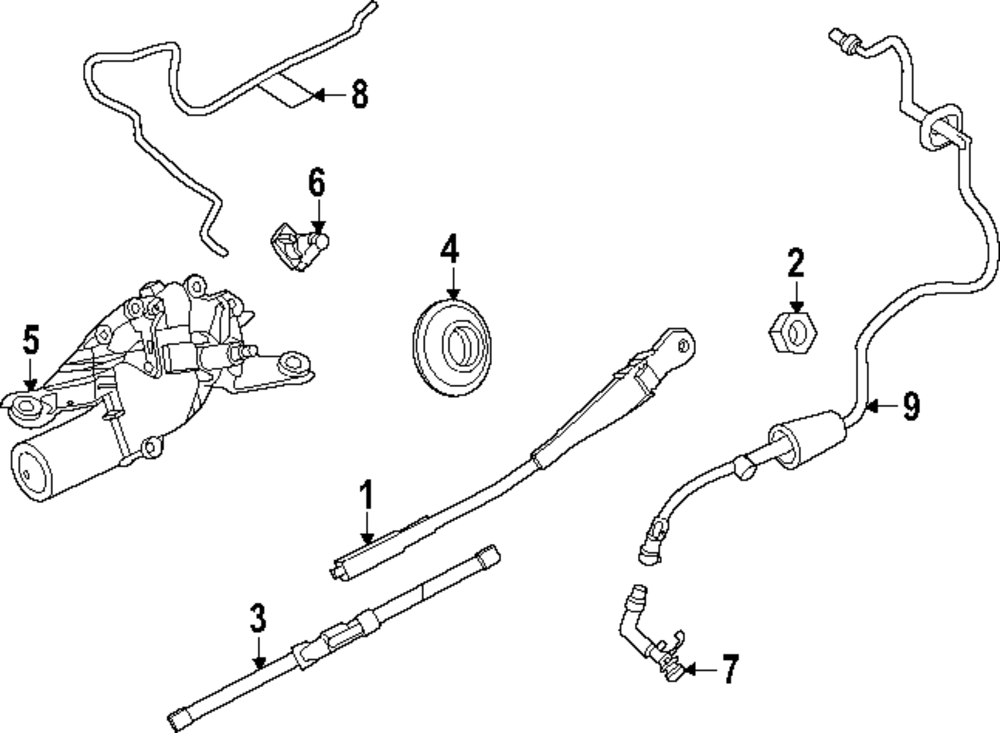 8
6
4
2
5
9
1
3
7