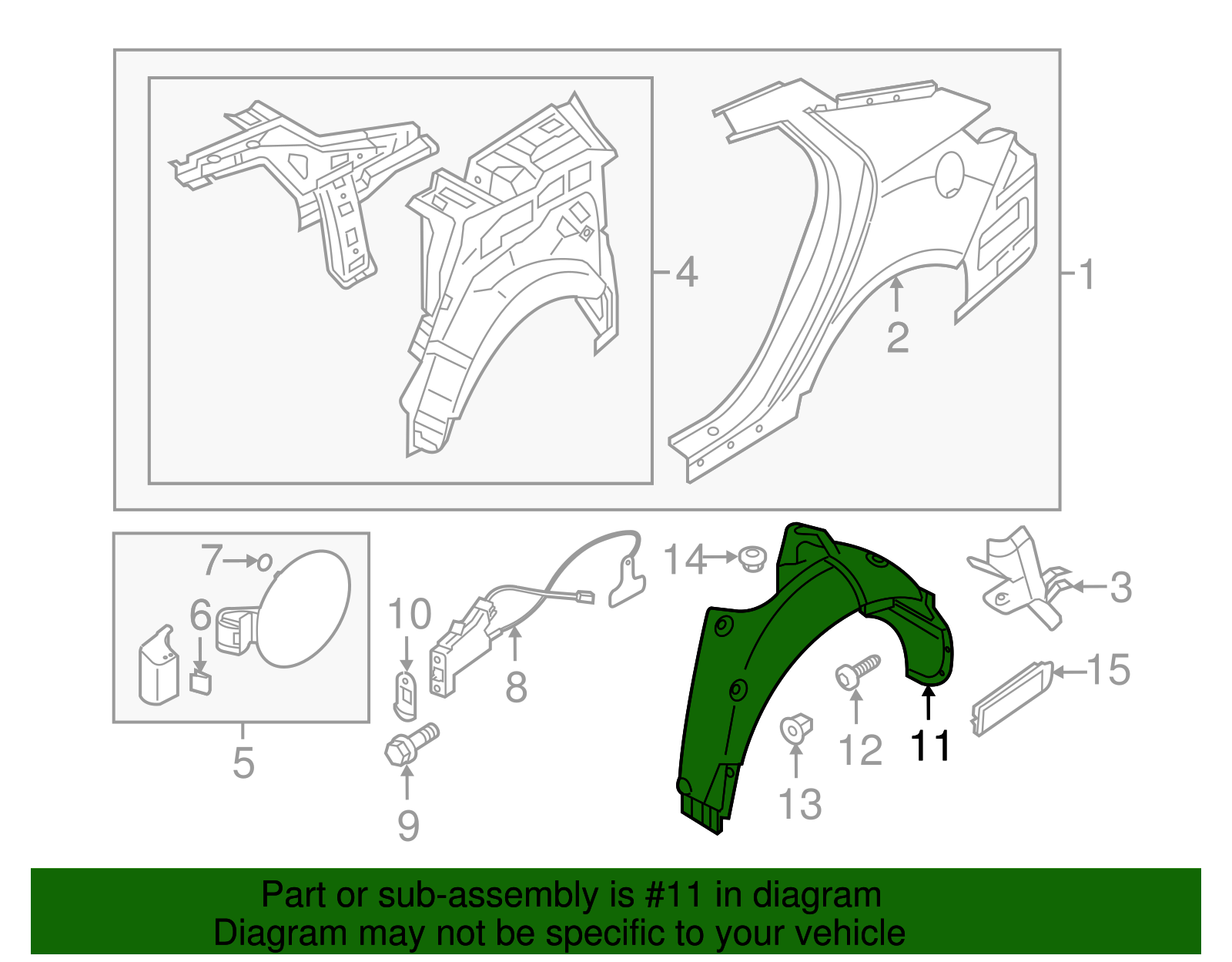 4
1
2
7
6
5
10
8
9
14
3
15
12
11
13

Part or sub-assembly is #11 in diagram
Diagram may not be specific to your vehicle