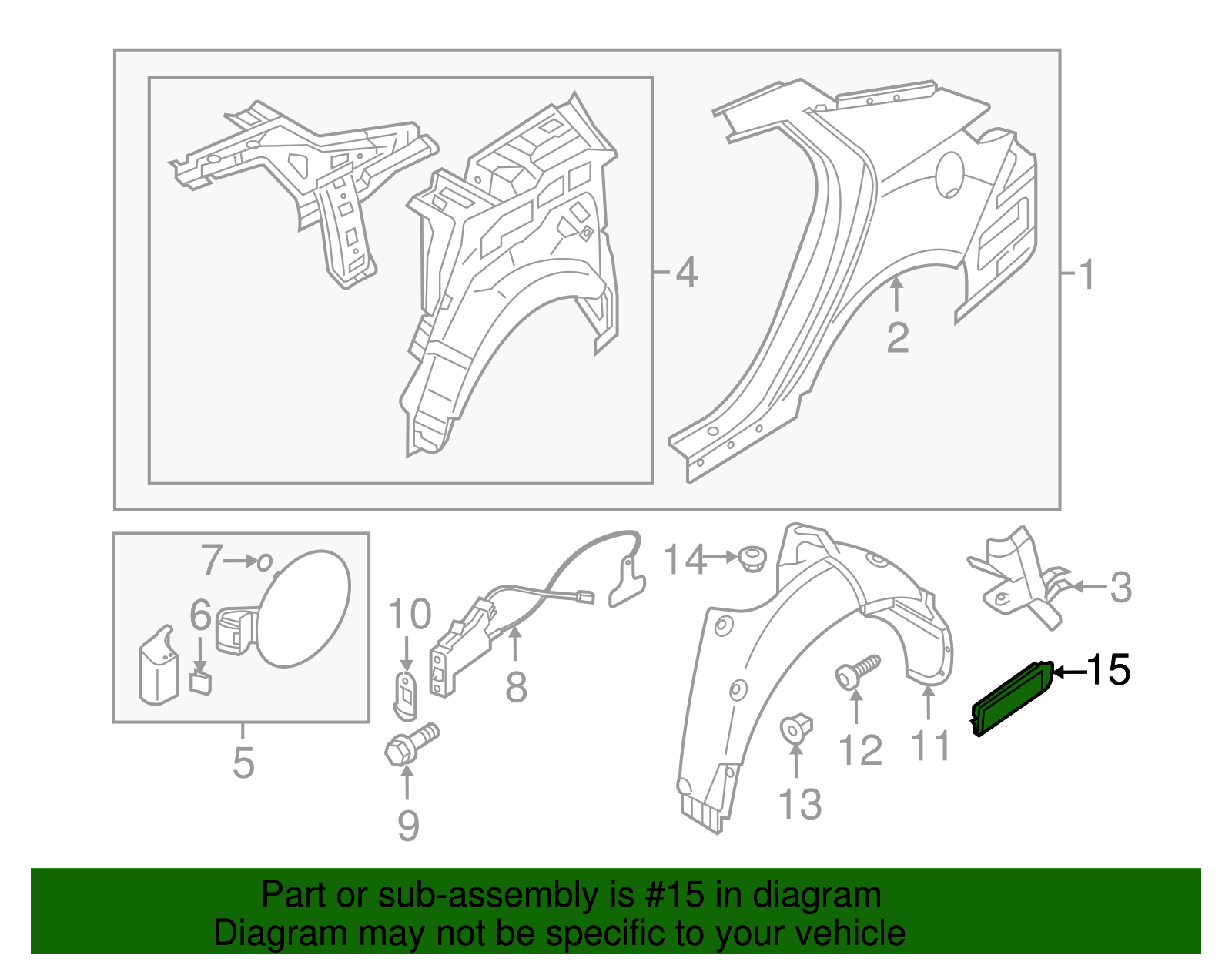 4
1
2
7
6
5
10
8
9
14
3
15
12
11
13

Part or sub-assembly is #15 in diagram
Diagram may not be specific to your vehicle